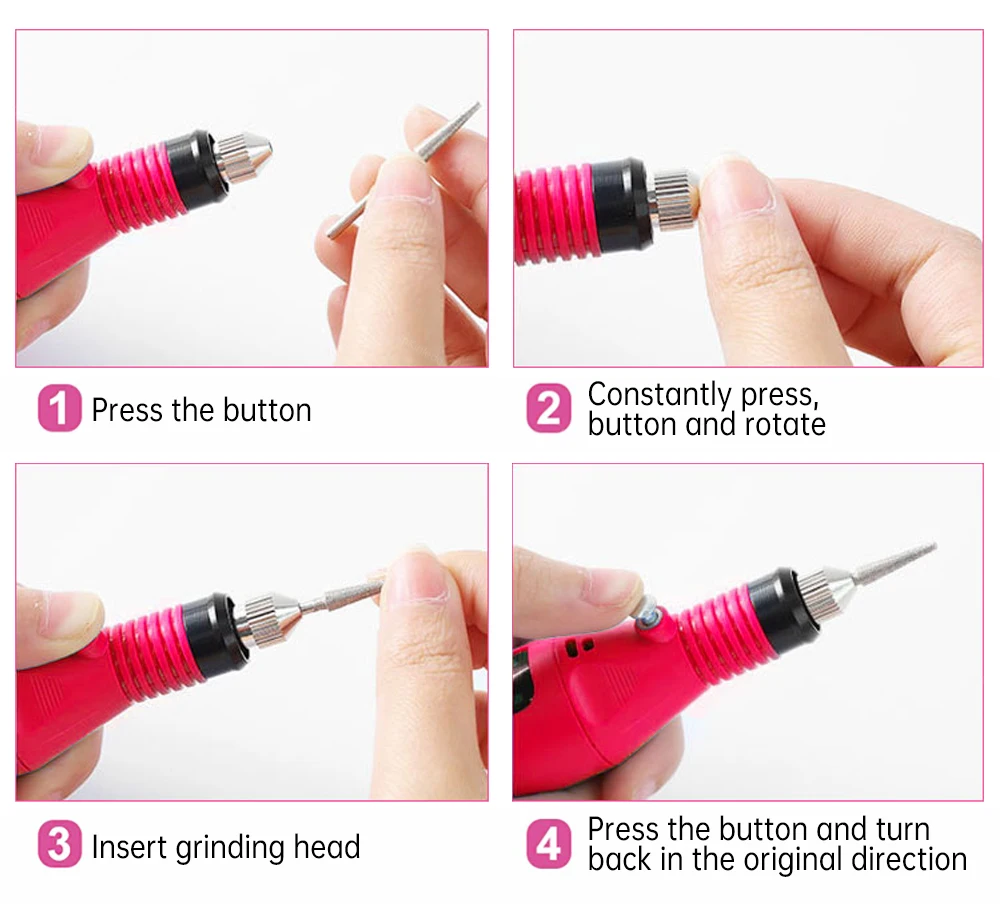 1 Press the button

2 Constantly press, button and rotate

3 Insert grinding head

4 Press the button and turn back in the original direction