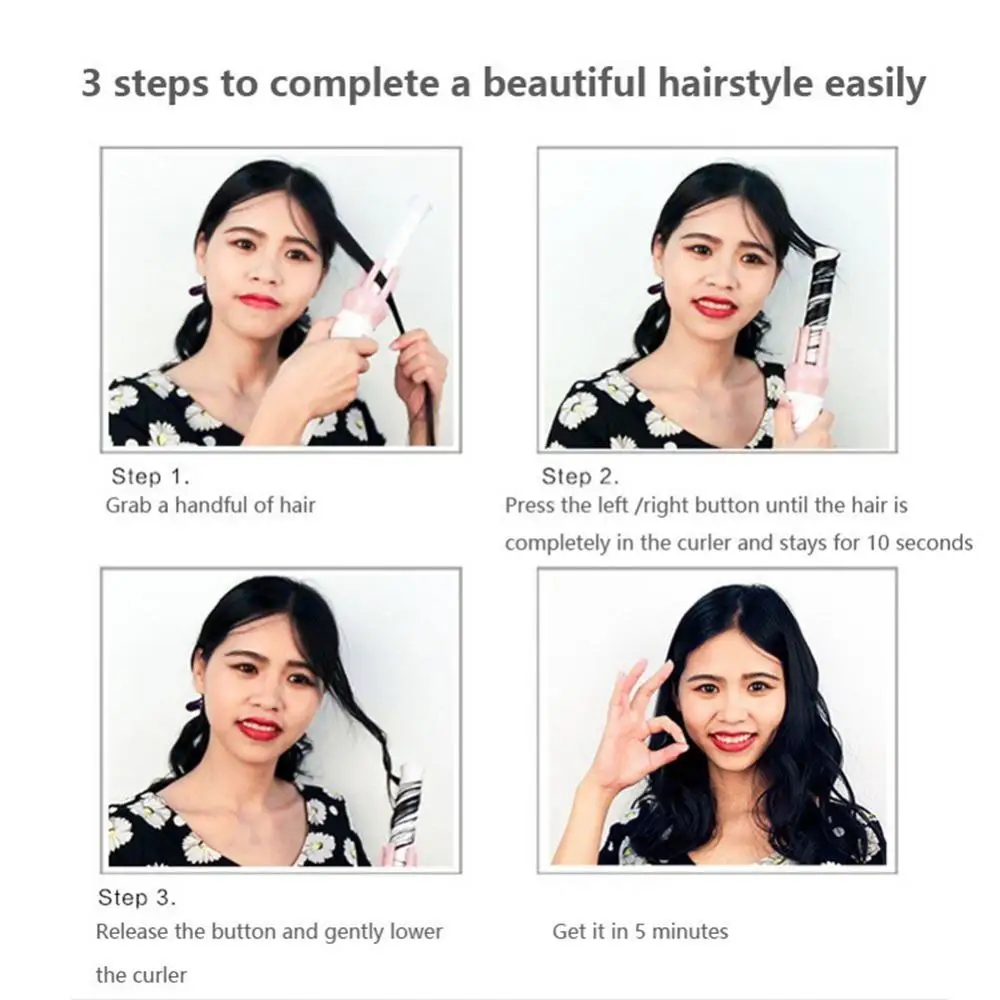 3 steps to complete a beautiful hairstyle easily

Step 1.
Grab a handful of hair

Step 2.
Press the left /right button until the hair is completely in the curler and stays for 10 seconds

Step 3.
Release the button and gently lower the curler

Get it in 5 minutes