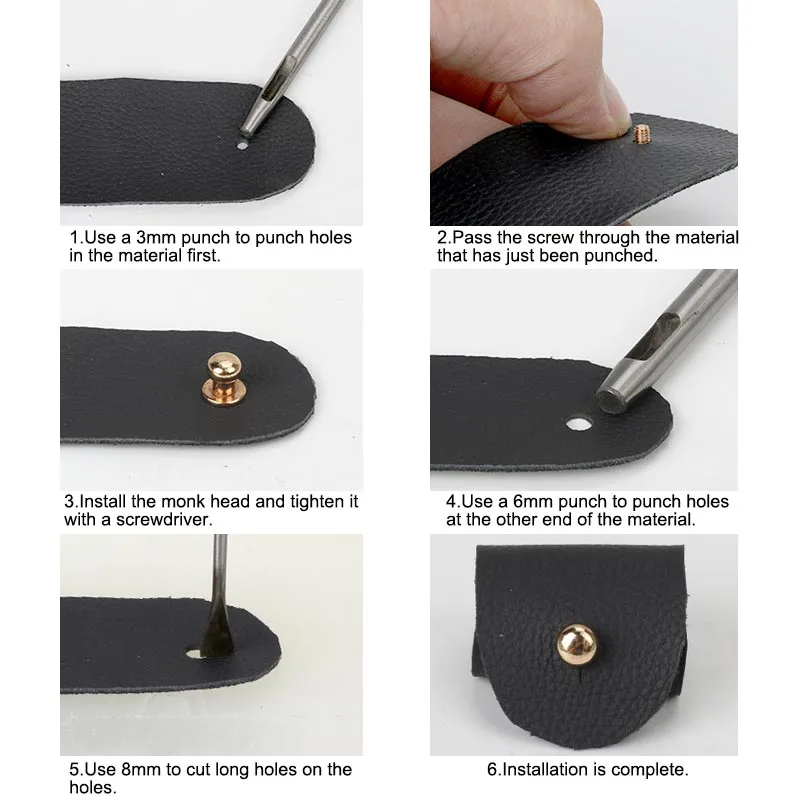 1.Use a 3mm punch to punch holes in the material first.

2.Pass the screw through the material that has just been punched.

3.Install the monk head and tighten it with a screwdriver.

4.Use a 6mm punch to punch holes at the other end of the material.

5.Use 8mm to cut long holes on the holes.

6.Installation is complete.