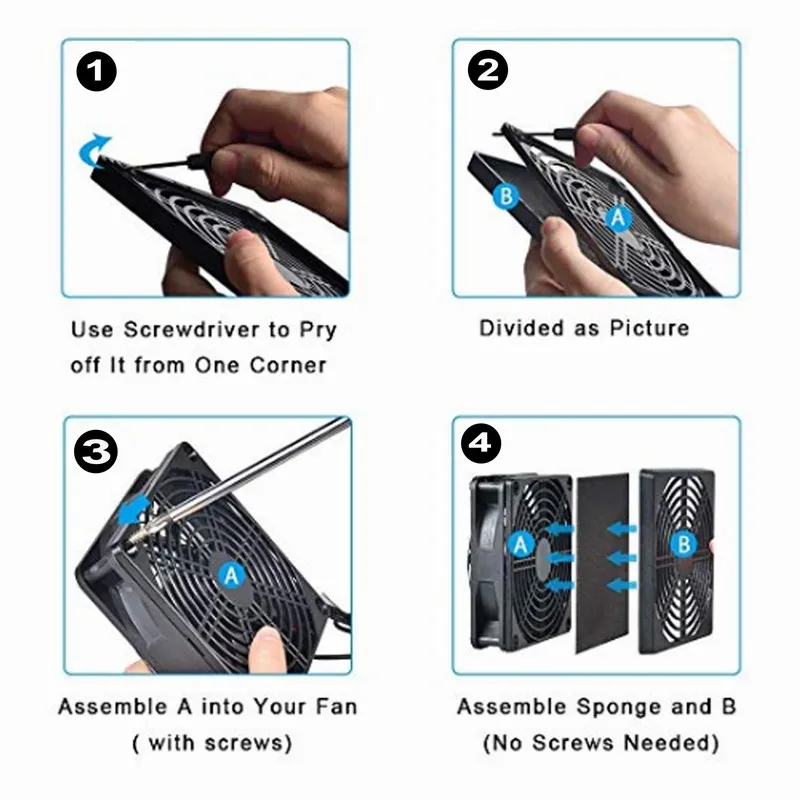 1

Use Screwdriver to Pry off It from One Corner

2

B

A

Divided as Picture

3

A

Assemble A into Your Fan ( with screws)

4

A

B

Assemble Sponge and B (No Screws Needed)