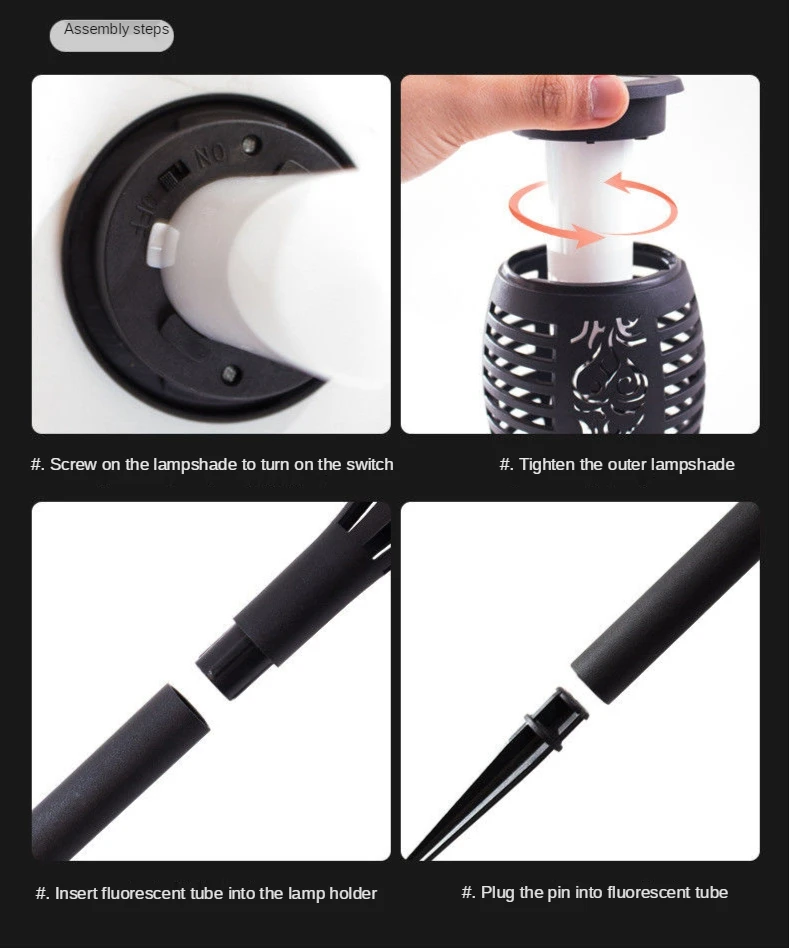 Assembly steps

ON

#. Screw on the lampshade to turn on the switch

#. Tighten the outer lampshade

#. Insert fluorescent tube into the lamp holder

#. Plug the pin into fluorescent tube