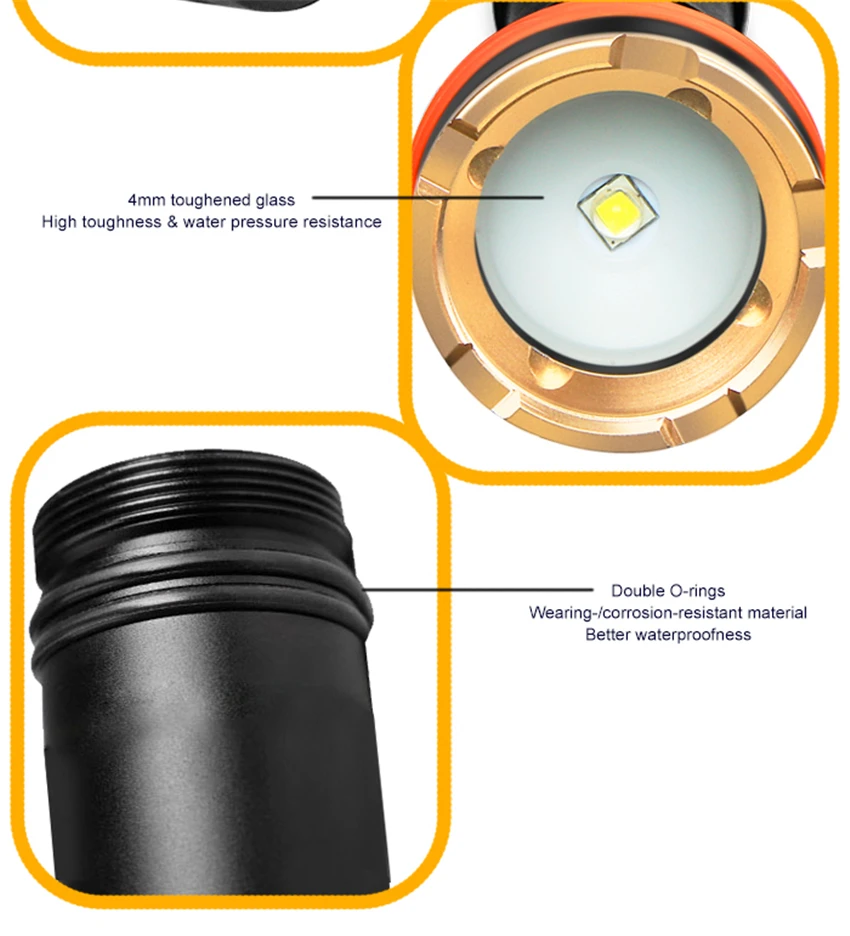 4mm toughened glass
High toughness & water pressure resistance

Double O-rings
Wearing-/corrosion-resistant material
Better waterproofness