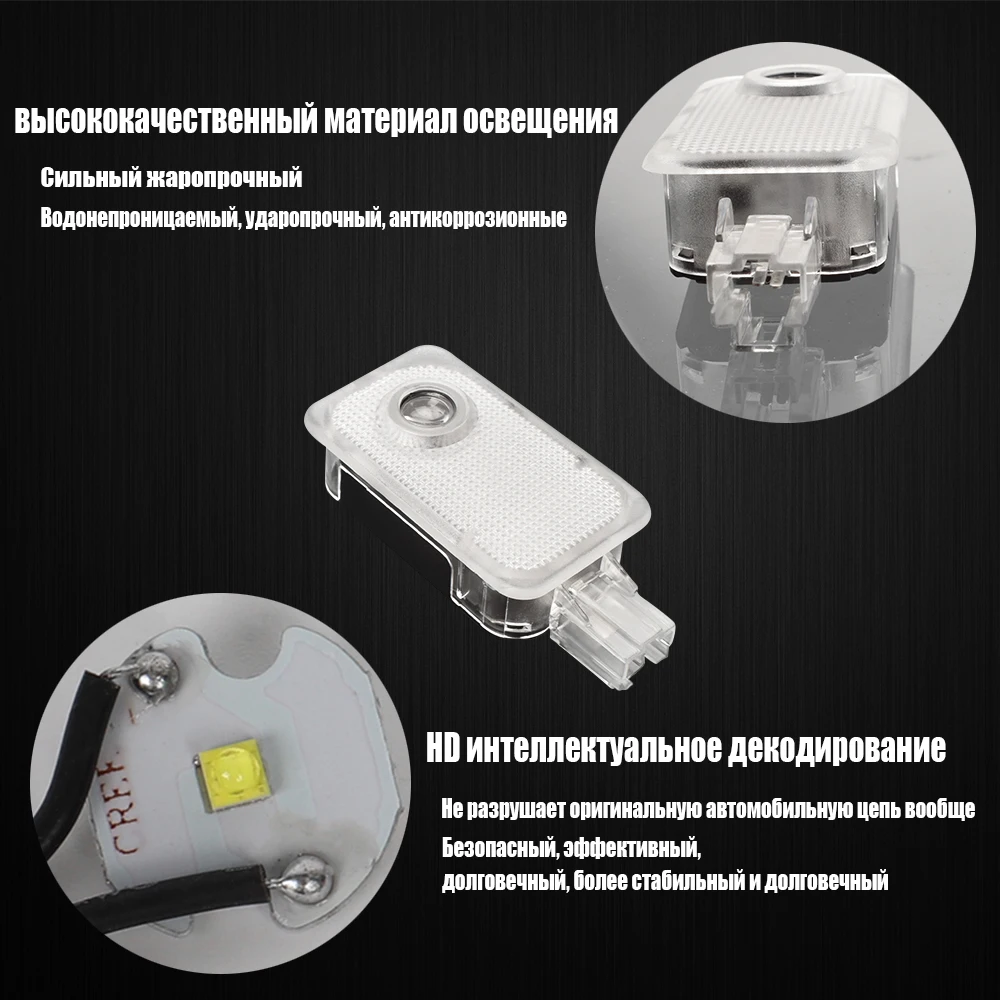 высококачественный материал освещения

Сильный жаропрочный

Водонепроницаемый, ударопрочный, антикоррозионные

CREE

HD интеллектуальное декодирование

Не разрушает оригинальную автомобильную цепь вообще

Безопасный, эффективный,
долговечный, более стабильный и долговечный