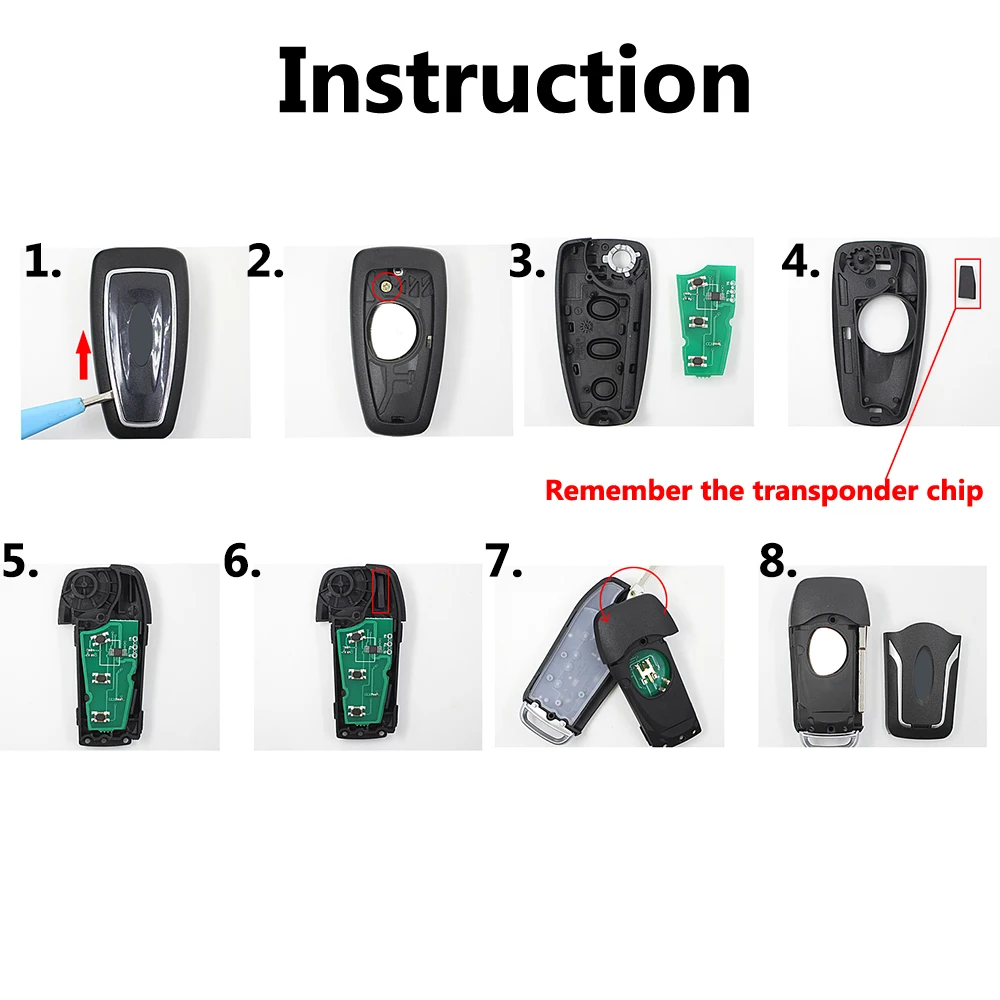 Instruction

1.

2.

3.

4.

Remember the transponder chip

5.

6.

7.

8.