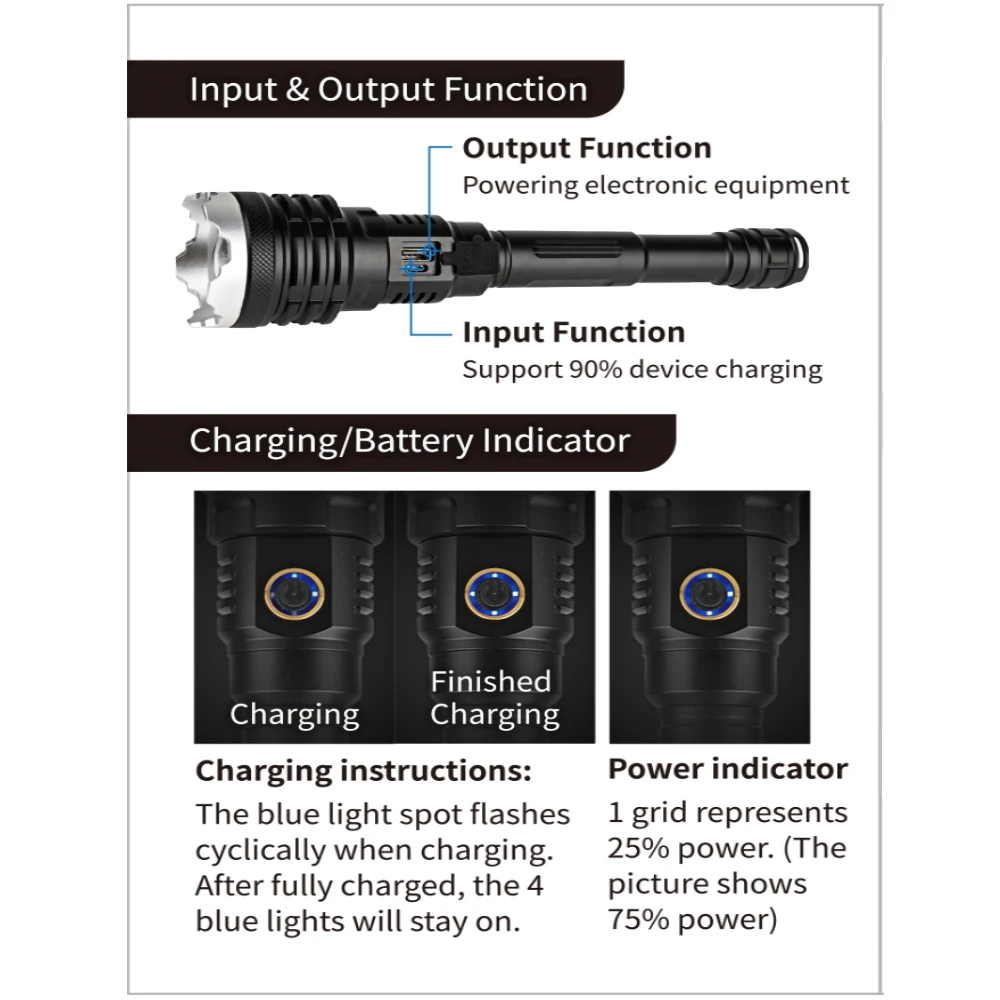 Input & Output Function

Output Function
Powering electronic equipment

Input Function
Support 90% device charging

Charging/Battery Indicator

Charging

Finished Charging

Charging instructions:
The blue light spot flashes cyclically when charging. After fully charged, the 4 blue lights will stay on.

Power indicator
1 grid represents 25% power. (The picture shows 75% power)