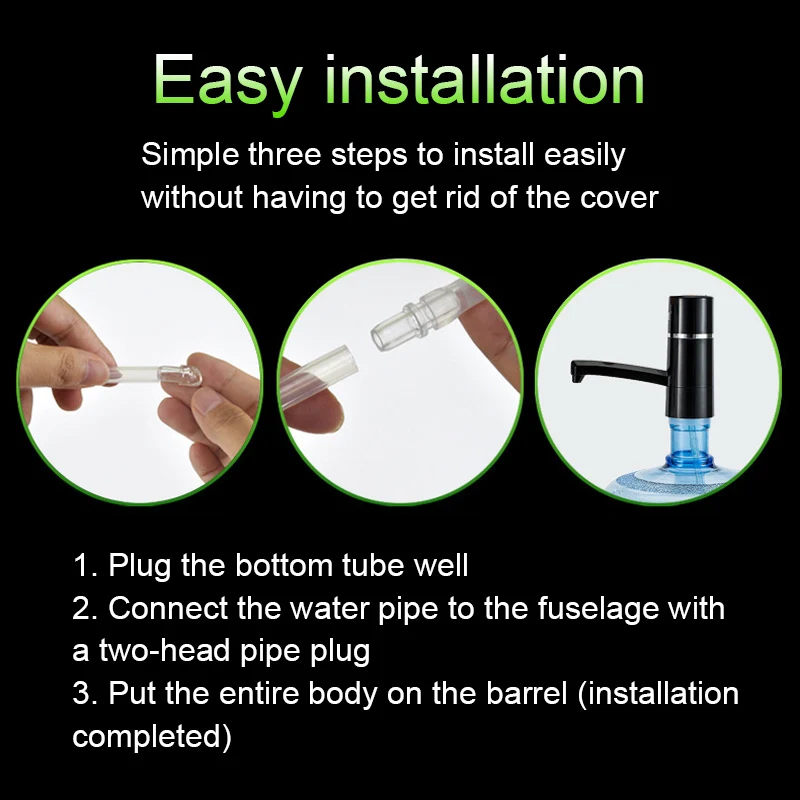 Easy installation

Simple three steps to install easily without having to get rid of the cover

1. Plug the bottom tube well
2. Connect the water pipe to the fuselage with a two-head pipe plug
3. Put the entire body on the barrel (installation completed)