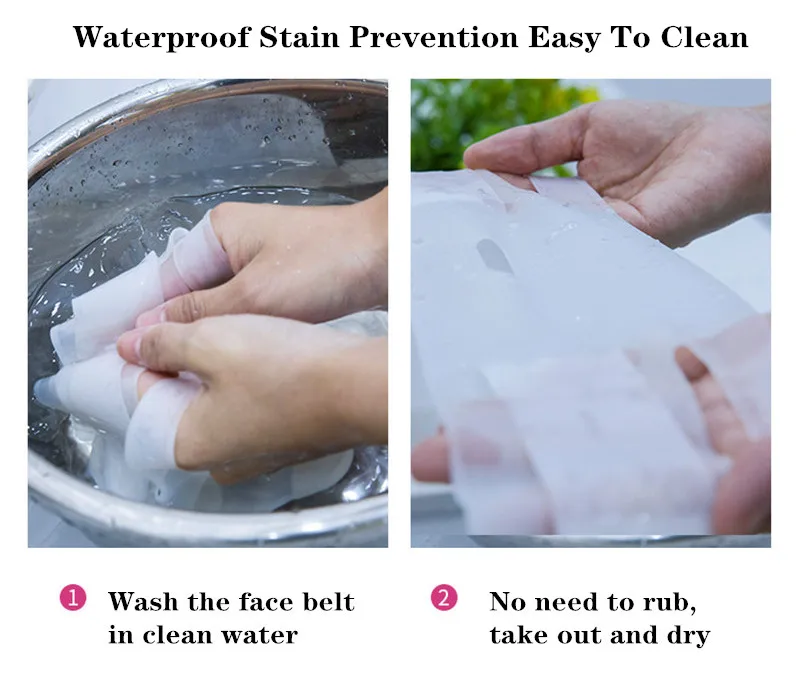 Waterproof Stain Prevention Easy To Clean

1 Wash the face belt in clean water

2 No need to rub, take out and dry