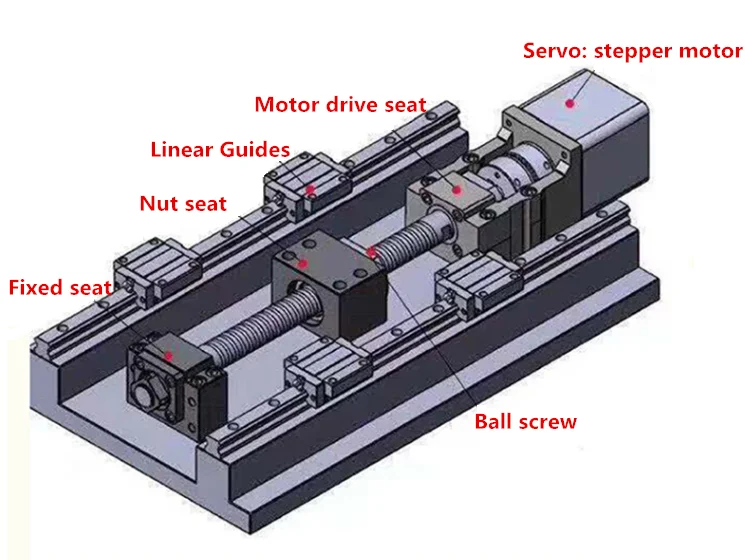 Servo: stepper motor
Motor drive seat
Linear Guides
Nut seat
Fixed seat
Ball screw