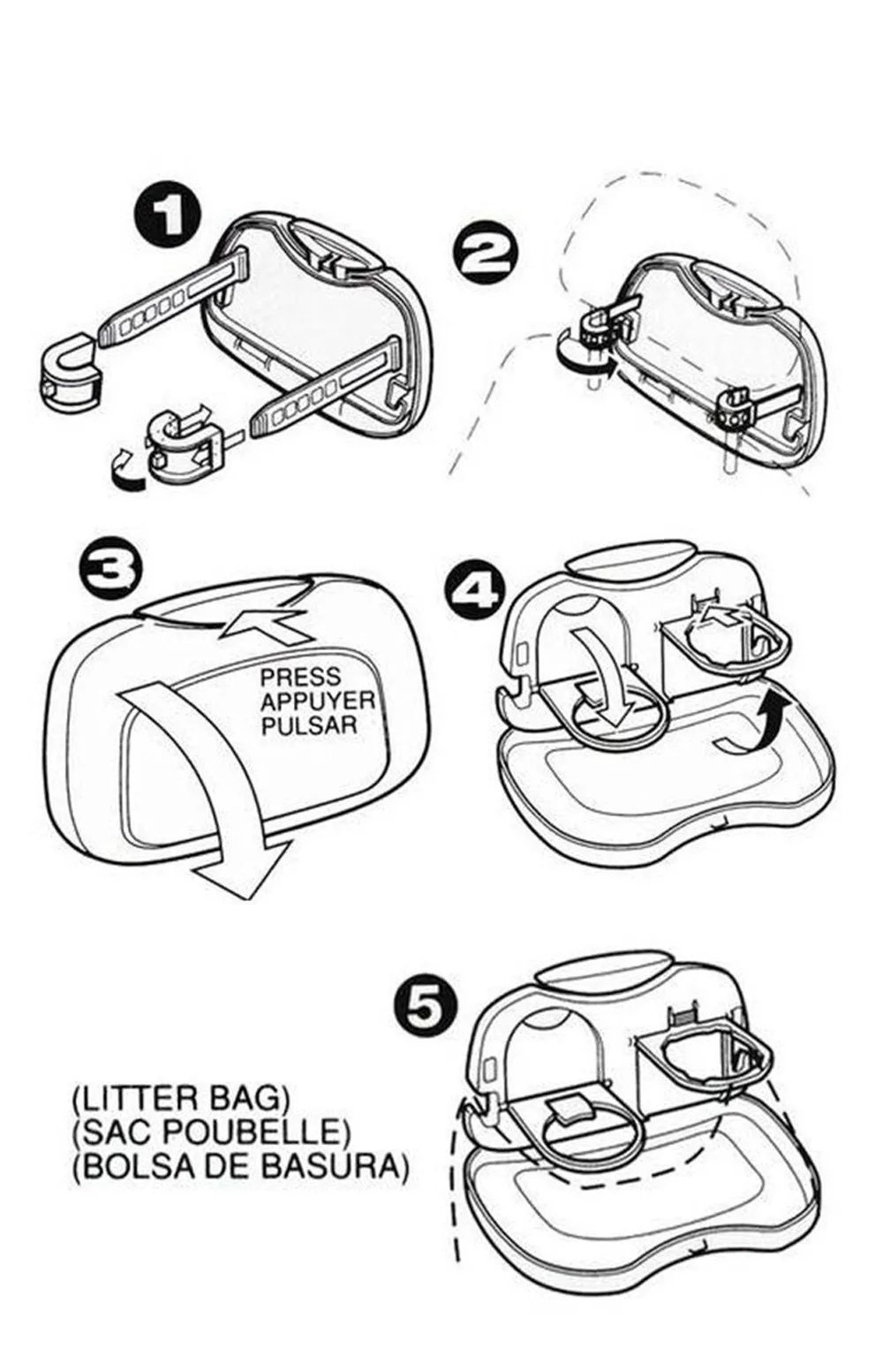 1

2

3

PRESS
APPUYER
PULSAR

4

5

(LITTER BAG)
(SAC POUBELLE)
(BOLSA DE BASURA)