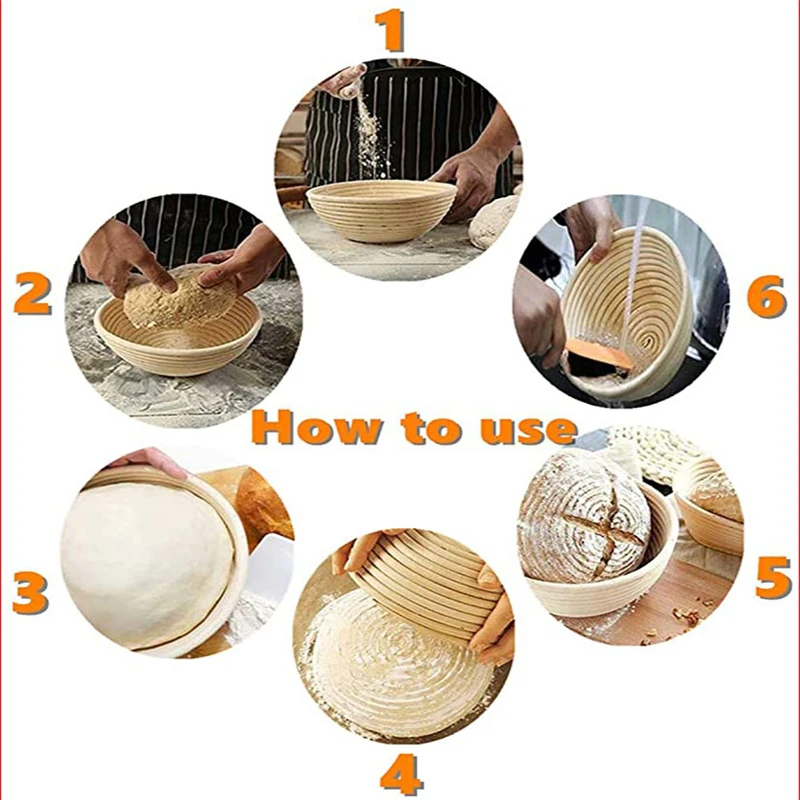 1

2

6

How to use

3

5

4