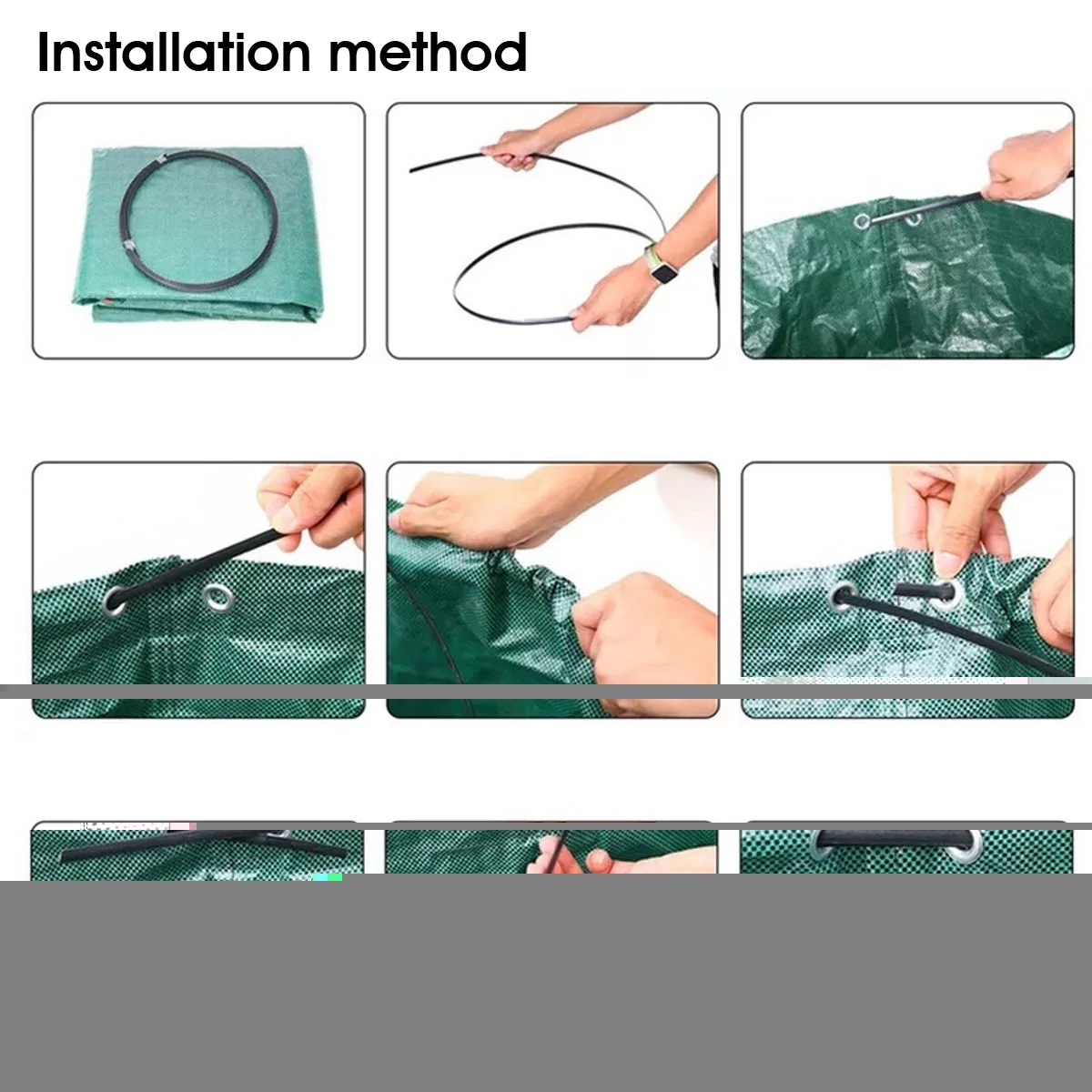 Installation method