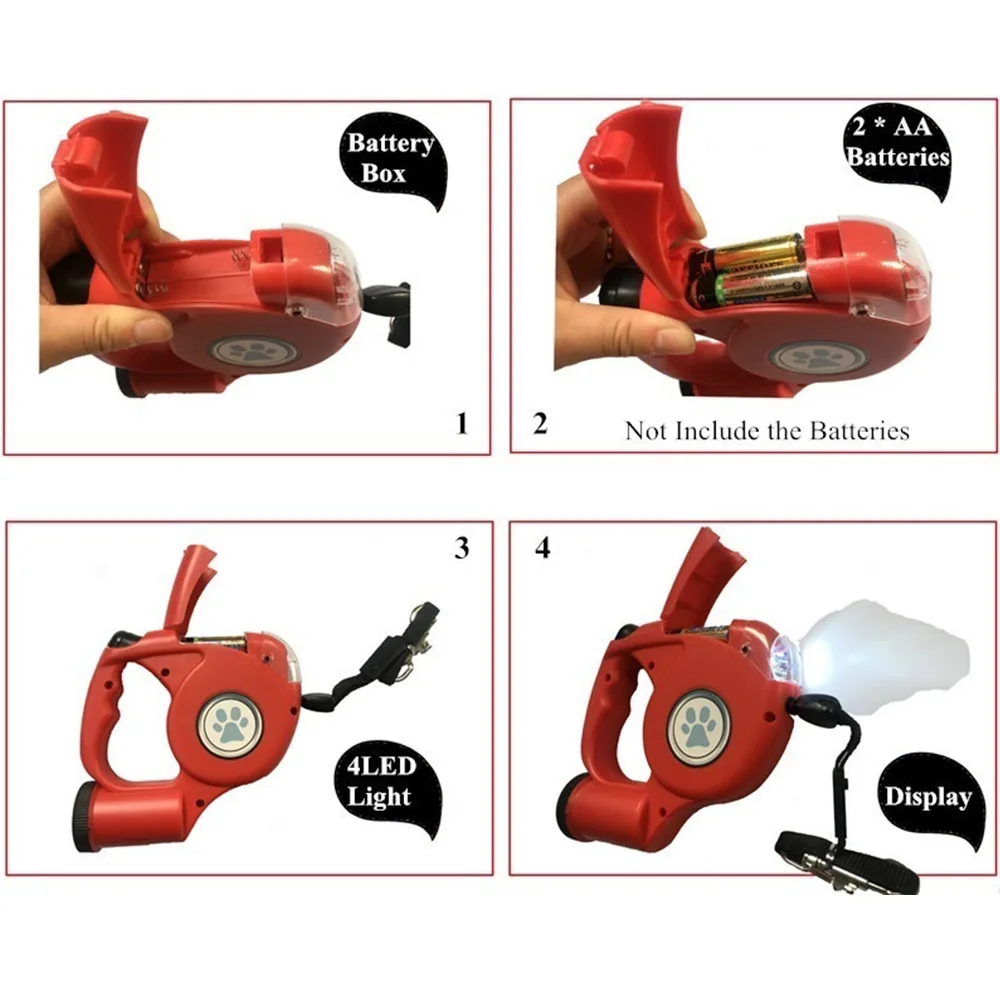 Battery Box

1

2 * AA Batteries

2

Not Include the Batteries

3

4LED Light

4

Display