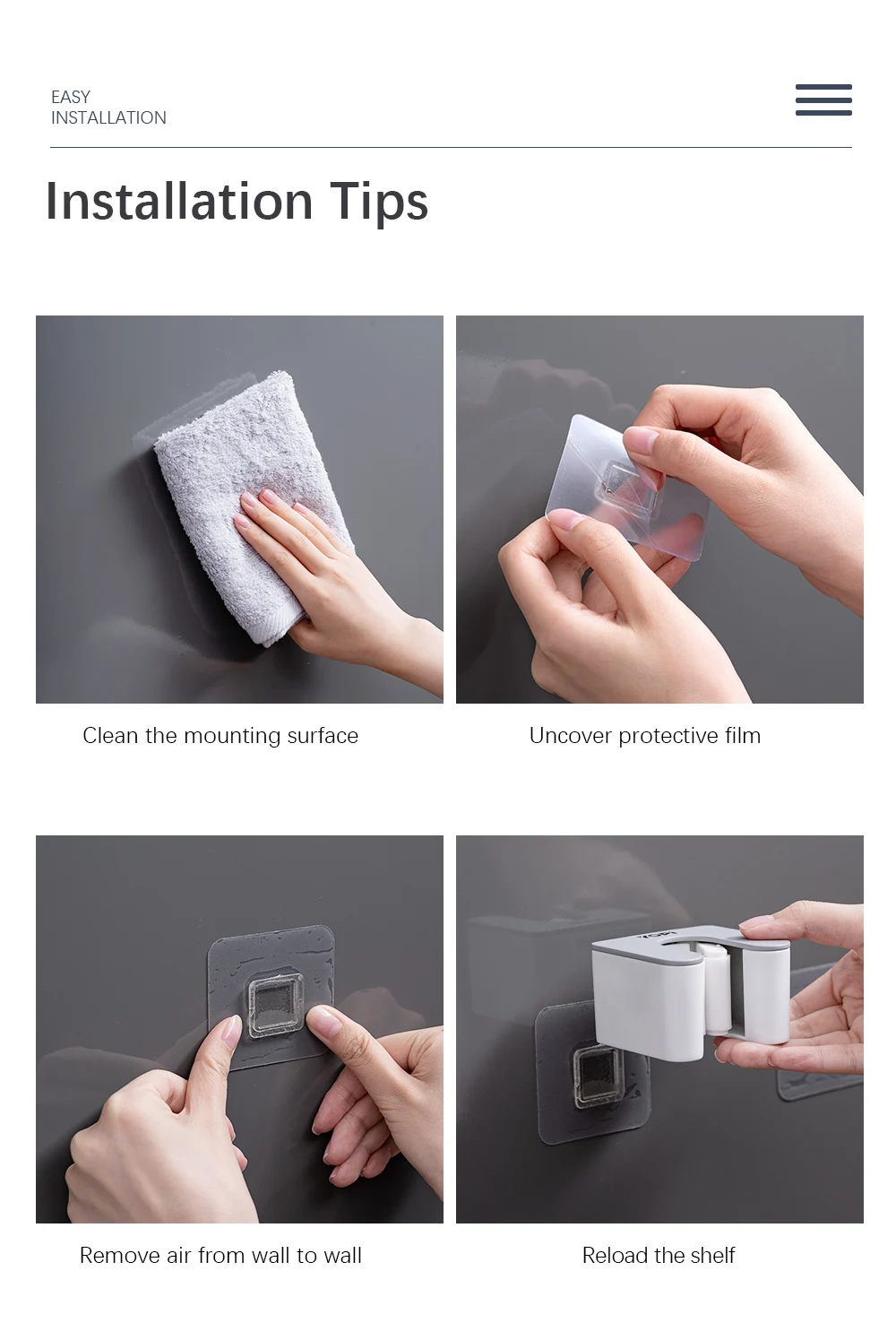 EASY
INSTALLATION

Installation Tips

Clean the mounting surface

Uncover protective film

Remove air from wall to wall

Reload the shelf