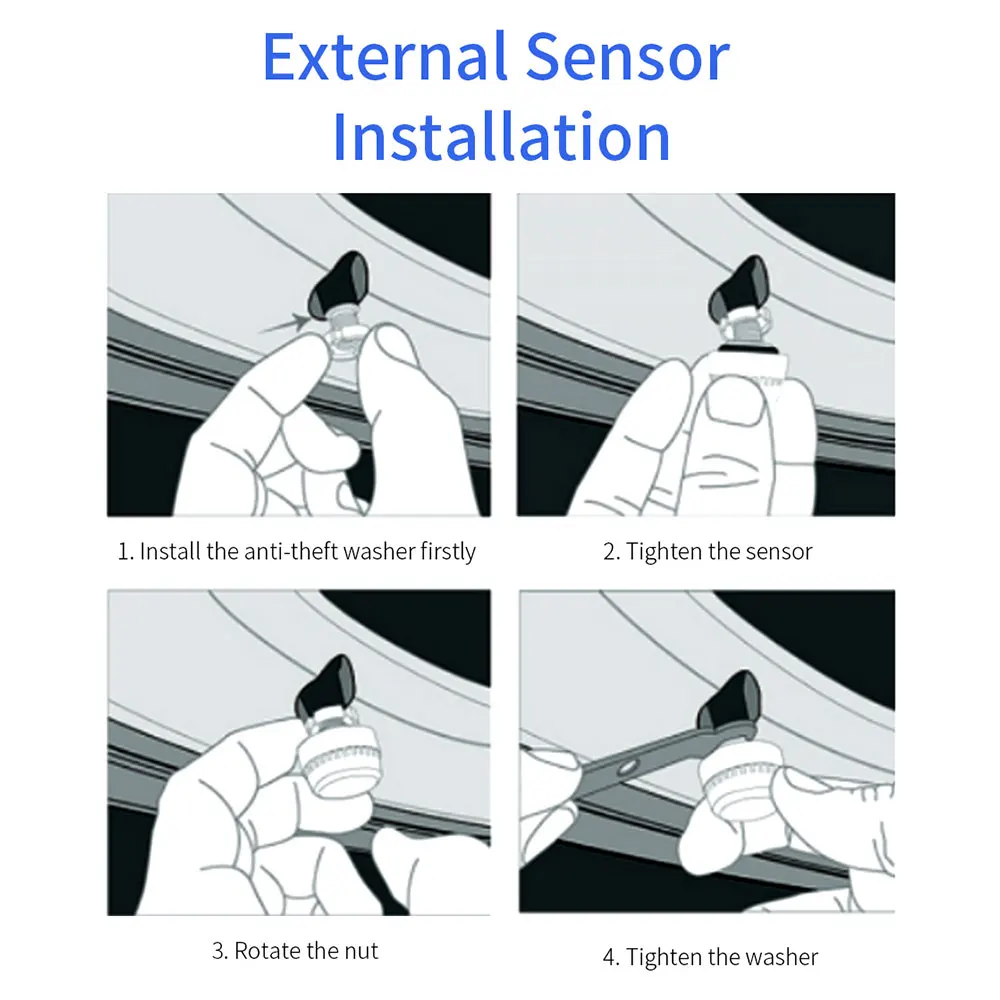 External Sensor Installation

1. Install the anti-theft washer firstly

2. Tighten the sensor

3. Rotate the nut

4. Tighten the washer