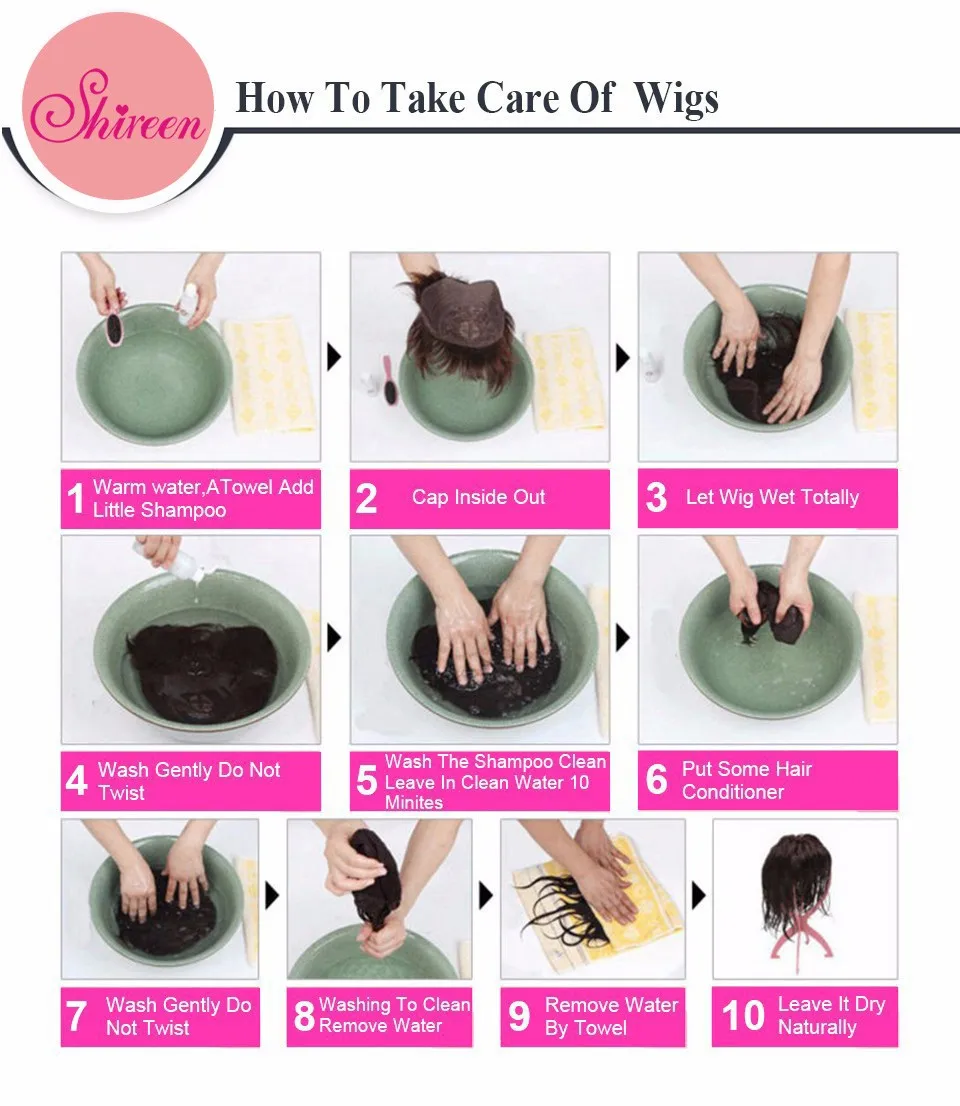 Shireen

How To Take Care Of Wigs

1 Warm water,ATowel Add Little Shampoo

2 Cap Inside Out

3 Let Wig Wet Totally

4 Wash Gently Do Not Twist

5 Wash The Shampoo Clean Leave In Clean Water 10 Minites

6 Put Some Hair Conditioner

7 Wash Gently Do Not Twist

8 Washing To Clean Remove Water

9 Remove Water By Towel

10 Leave It Dry Naturally