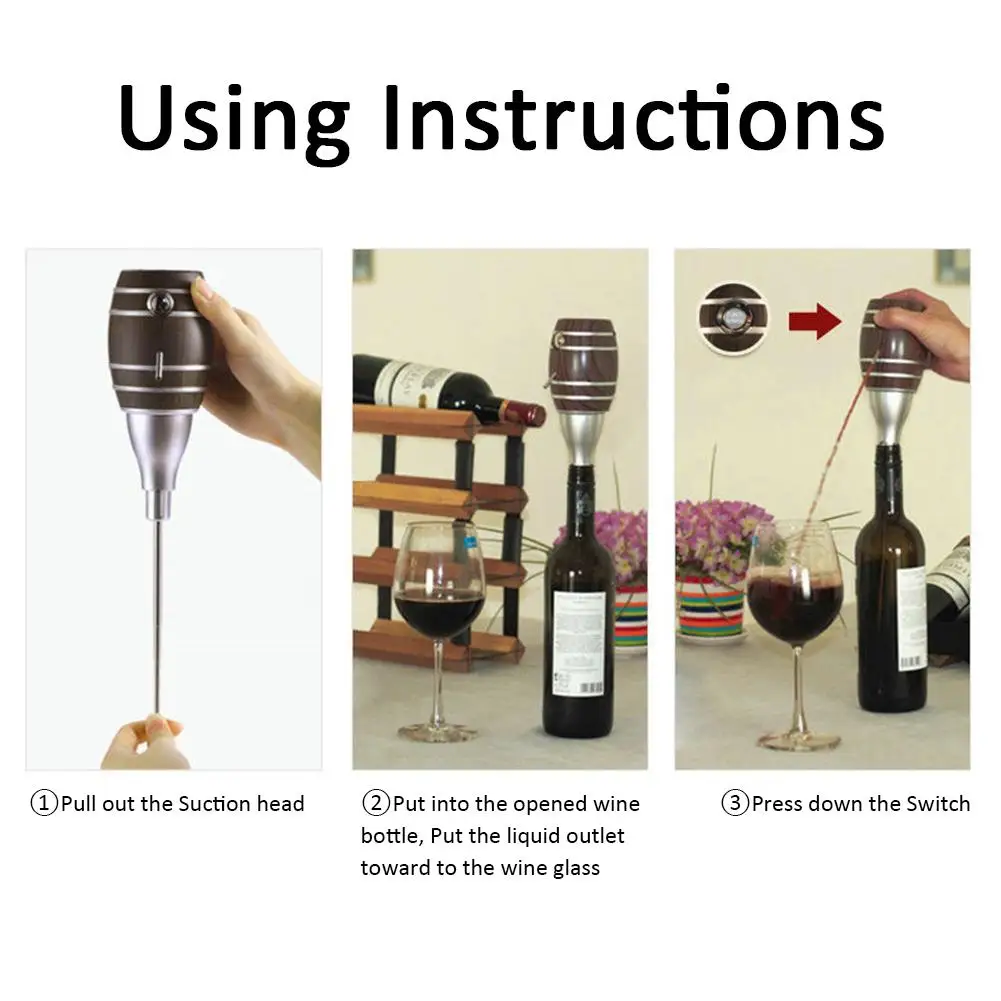 Using Instructions

①Pull out the Suction head

②Put into the opened wine bottle, Put the liquid outlet toward to the wine glass

③Press down the Switch