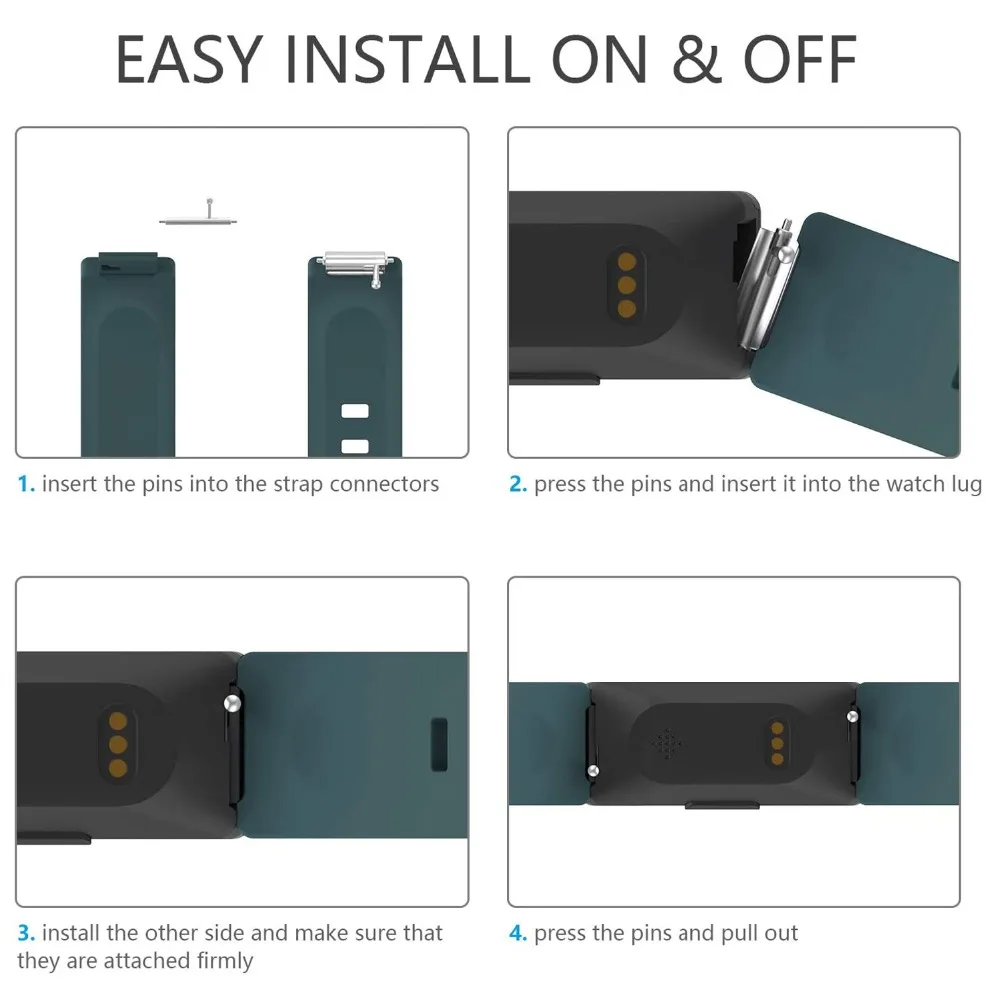 EASY INSTALL ON & OFF

1. insert the pins into the strap connectors

2. press the pins and insert it into the watch lug

3. install the other side and make sure that they are attached firmly

4. press the pins and pull out