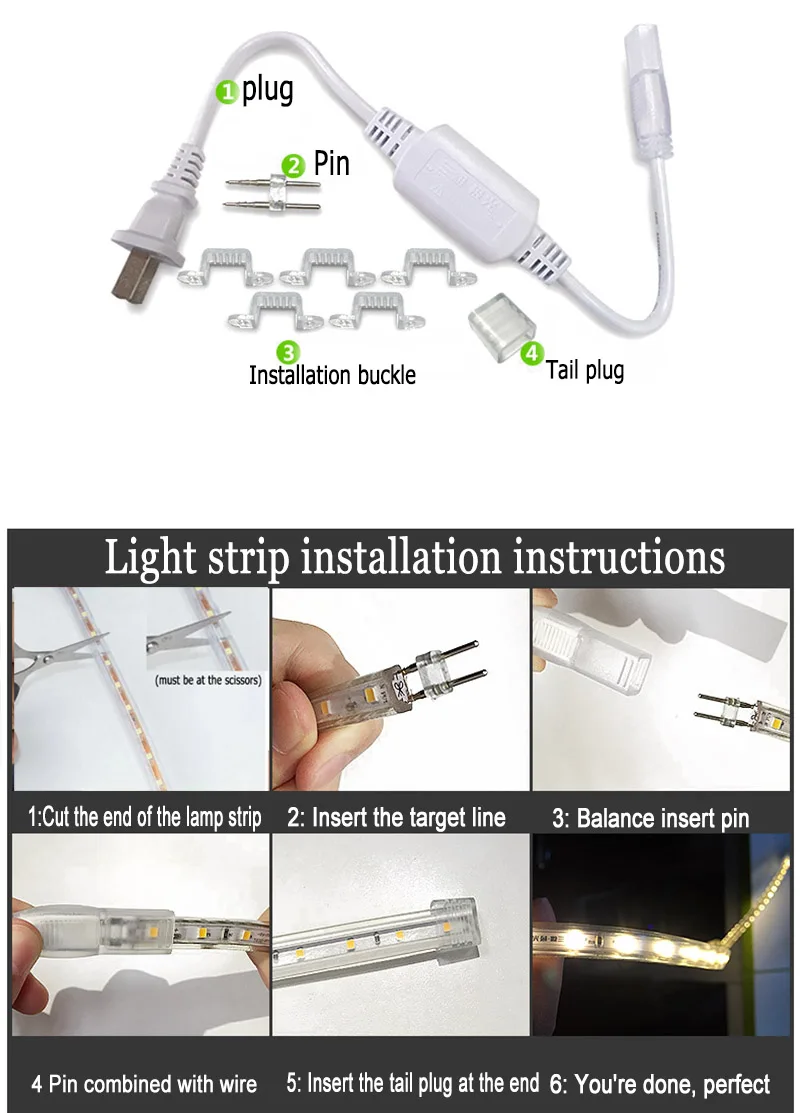 1 plug

2 Pin

3 Installation buckle

4 Tail plug

Light strip installation instructions

(must be at the scissors)

1:Cut the end of the lamp strip

2: Insert the target line

3: Balance insert pin

4 Pin combined with wire

5: Insert the tail plug at the end

6: You're done, perfect