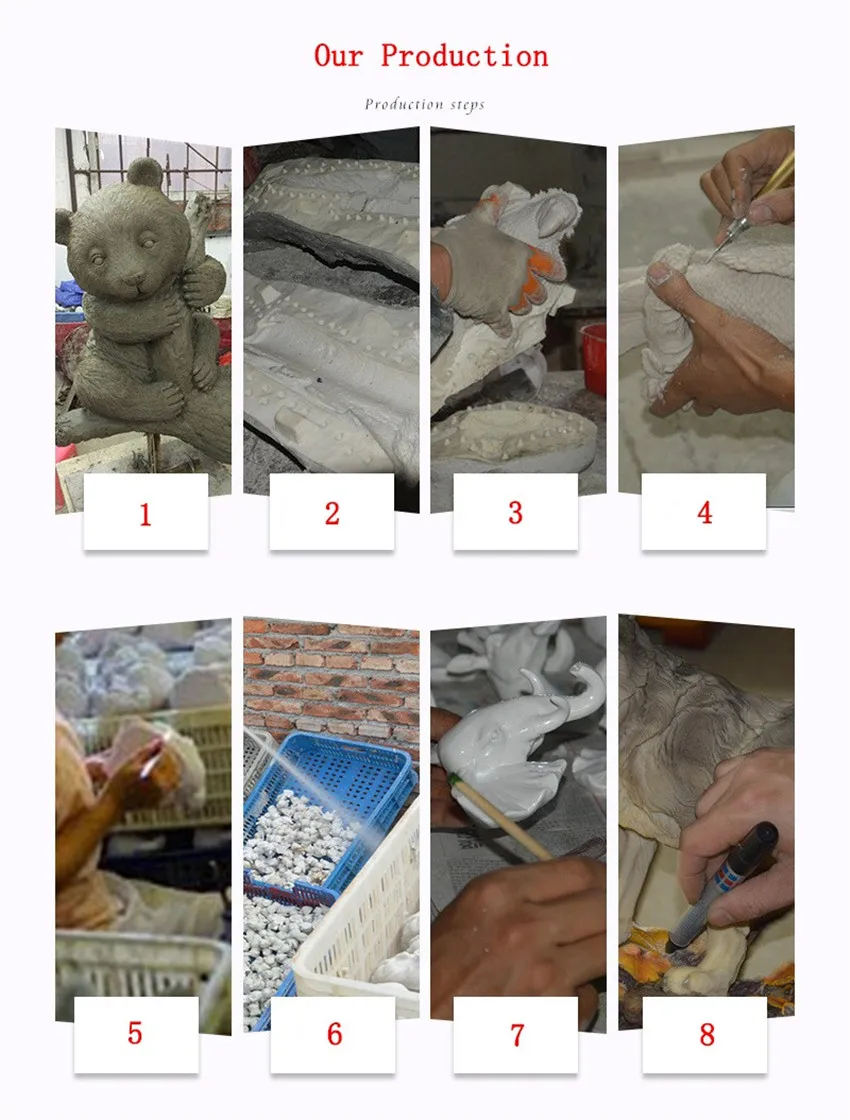 Our Production

Production steps

1

2

3

4

5

6

7

8