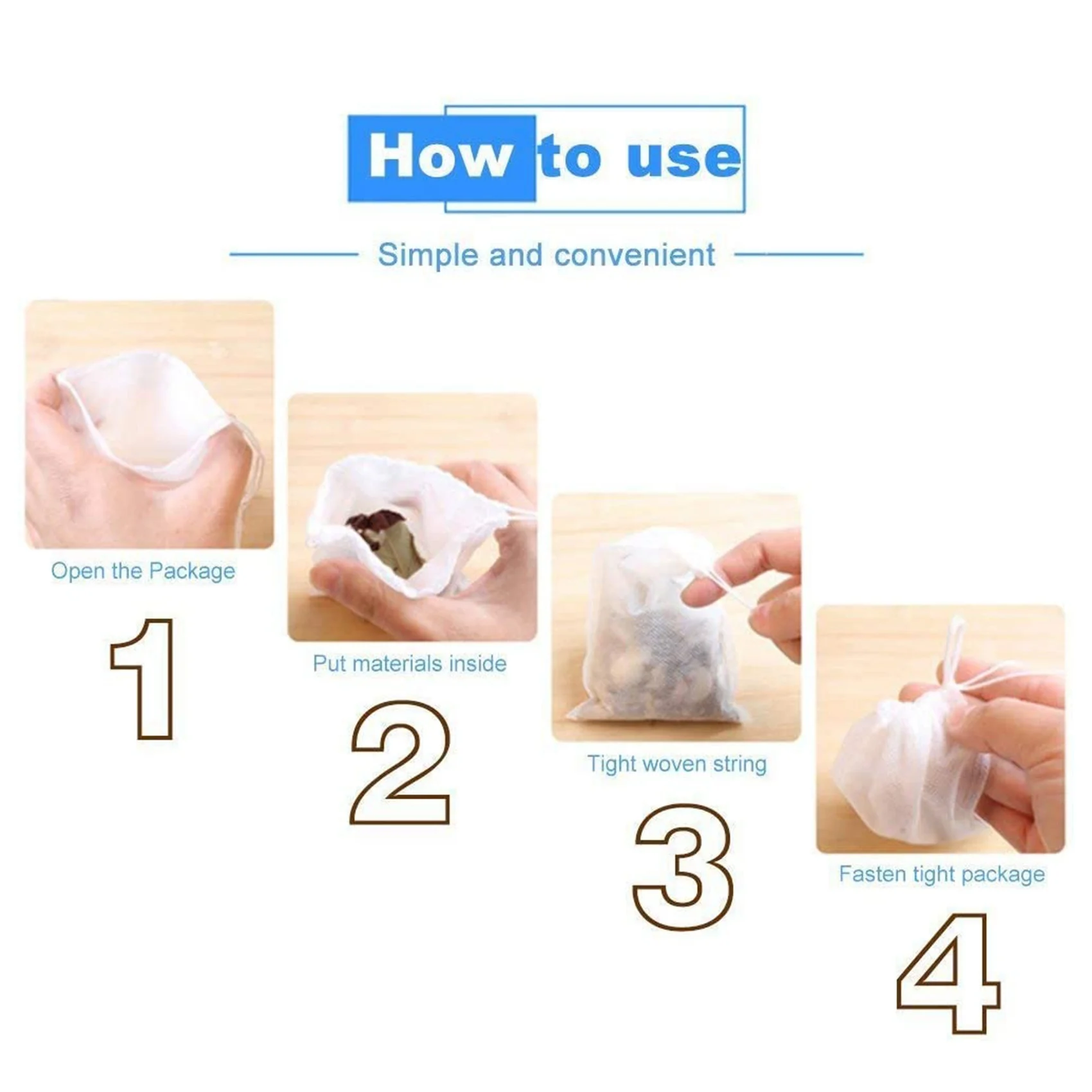 How to use

Simple and convenient

Open the Package

1

Put materials inside

2

Tight woven string

3

Fasten tight package

4