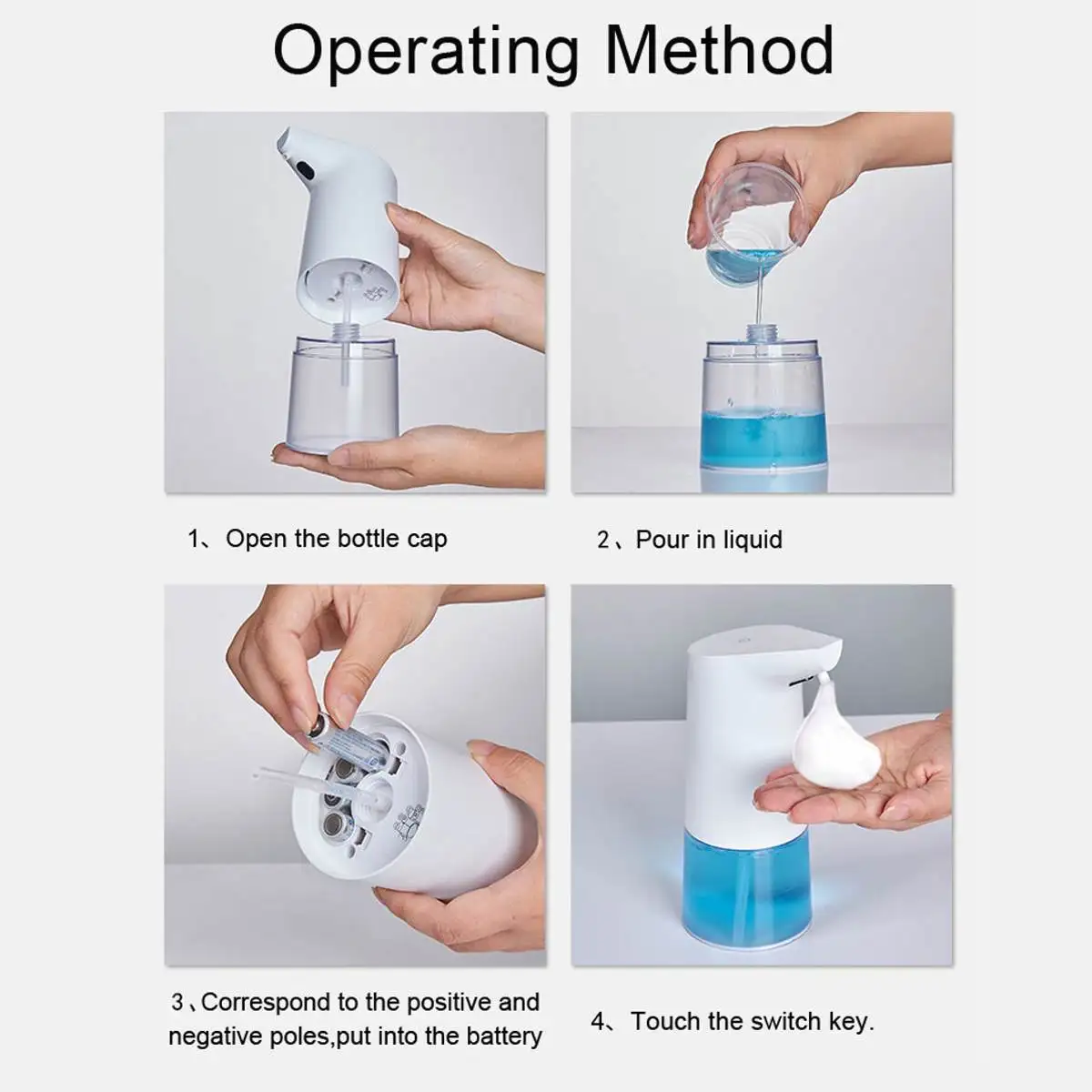 Operating Method

1、Open the bottle cap

2、Pour in liquid

3、Correspond to the positive and negative poles,put into the battery

4、Touch the switch key.