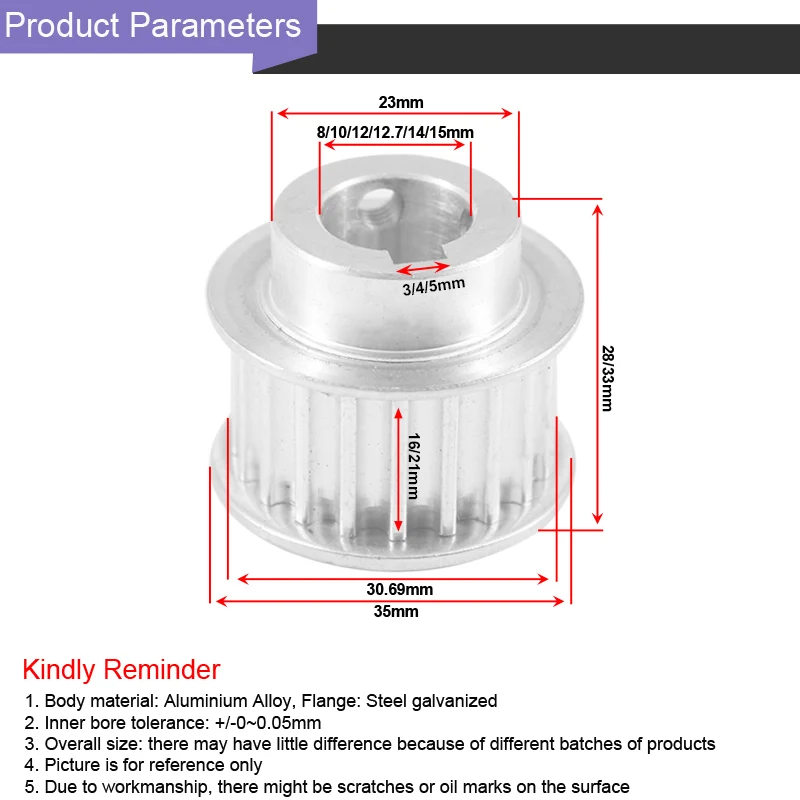 Product Parameters

23mm

8/10/12/12.7/14/15mm

3/4/5mm

28/33mm

16/21mm

30.69mm

35mm

Kindly Reminder

1. Body material: Aluminium Alloy, Flange: Steel galvanized
2. Inner bore tolerance: +/-0~0.05mm
3. Overall size: there may have little difference because of different batches of products
4. Picture is for reference only
5. Due to workmanship, there might be scratches or oil marks on the surface