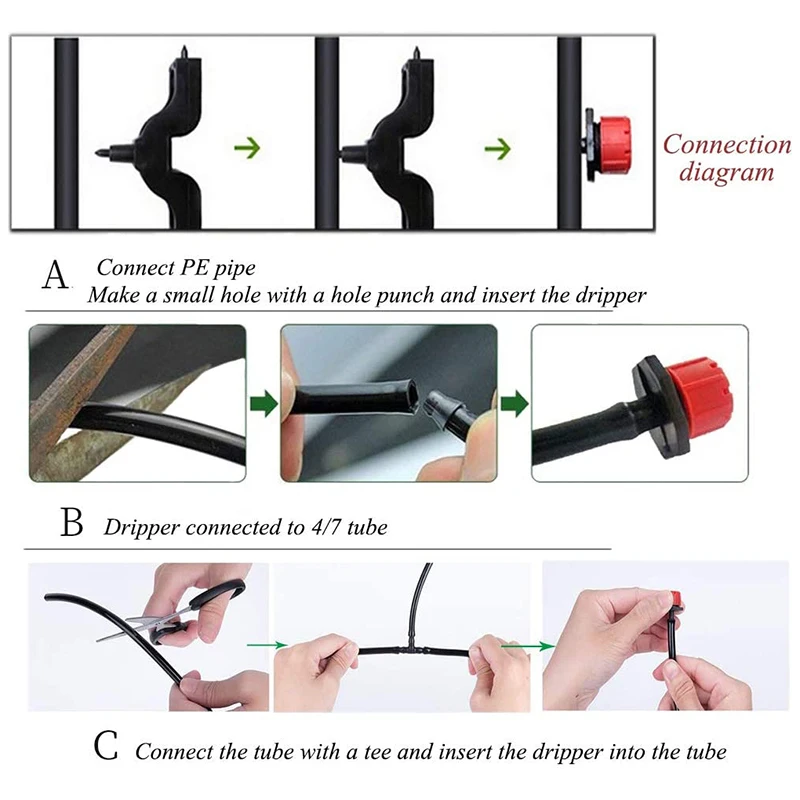 Connection diagram

A Connect PE pipe
Make a small hole with a hole punch and insert the dripper

B Dripper connected to 4/7 tube

C Connect the tube with a tee and insert the dripper into the tube