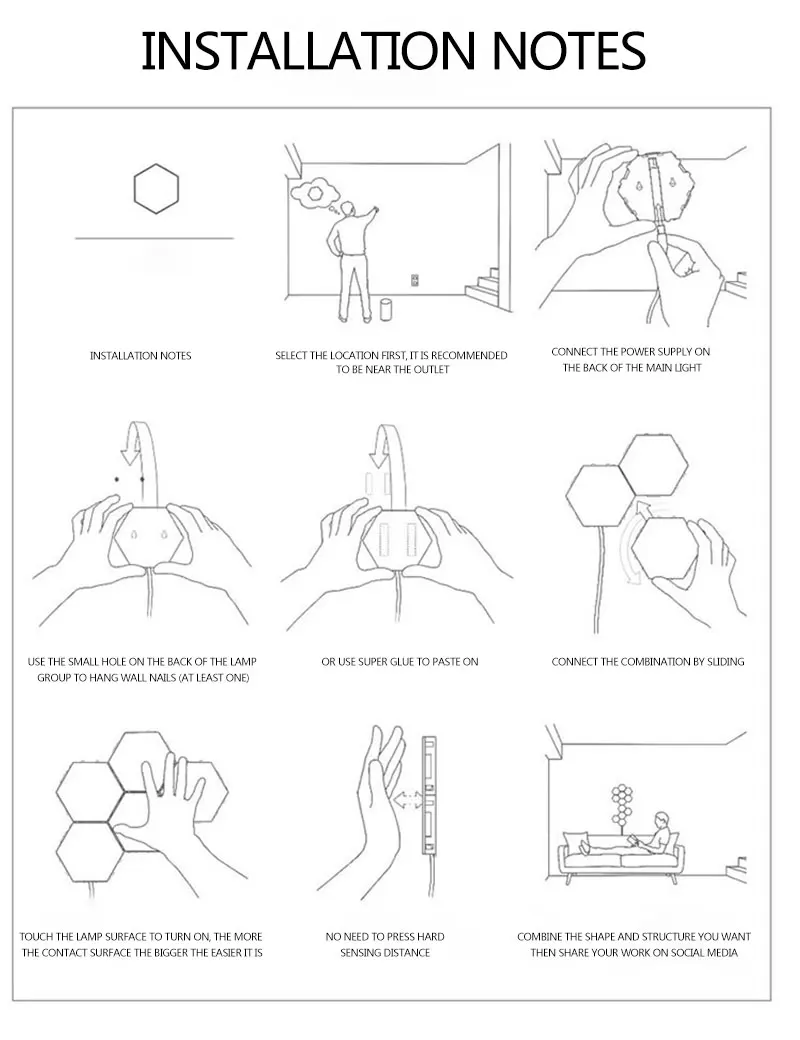 INSTALLATION NOTES

INSTALLATION NOTES

SELECT THE LOCATION FIRST, IT IS RECOMMENDED TO BE NEAR THE OUTLET

CONNECT THE POWER SUPPLY ON THE BACK OF THE MAIN LIGHT

USE THE SMALL HOLE ON THE BACK OF THE LAMP GROUP TO HANG WALL NAILS (AT LEAST ONE)

OR USE SUPER GLUE TO PASTE ON

CONNECT THE COMBINATION BY SLIDING

TOUCH THE LAMP SURFACE TO TURN ON, THE MORE THE CONTACT SURFACE THE BIGGER THE EASIER IT IS

NO NEED TO PRESS HARD SENSING DISTANCE

COMBINE THE SHAPE AND STRUCTURE YOU WANT THEN SHARE YOUR WORK ON SOCIAL MEDIA