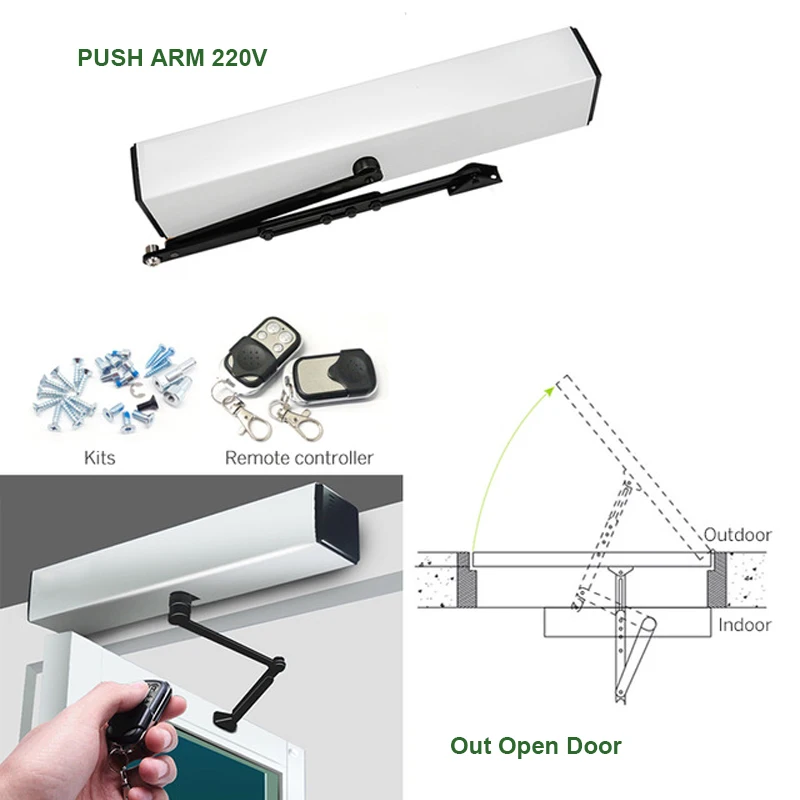 PUSH ARM 220V

Kits

Remote controller

Outdoor

Indoor

Out Open Door