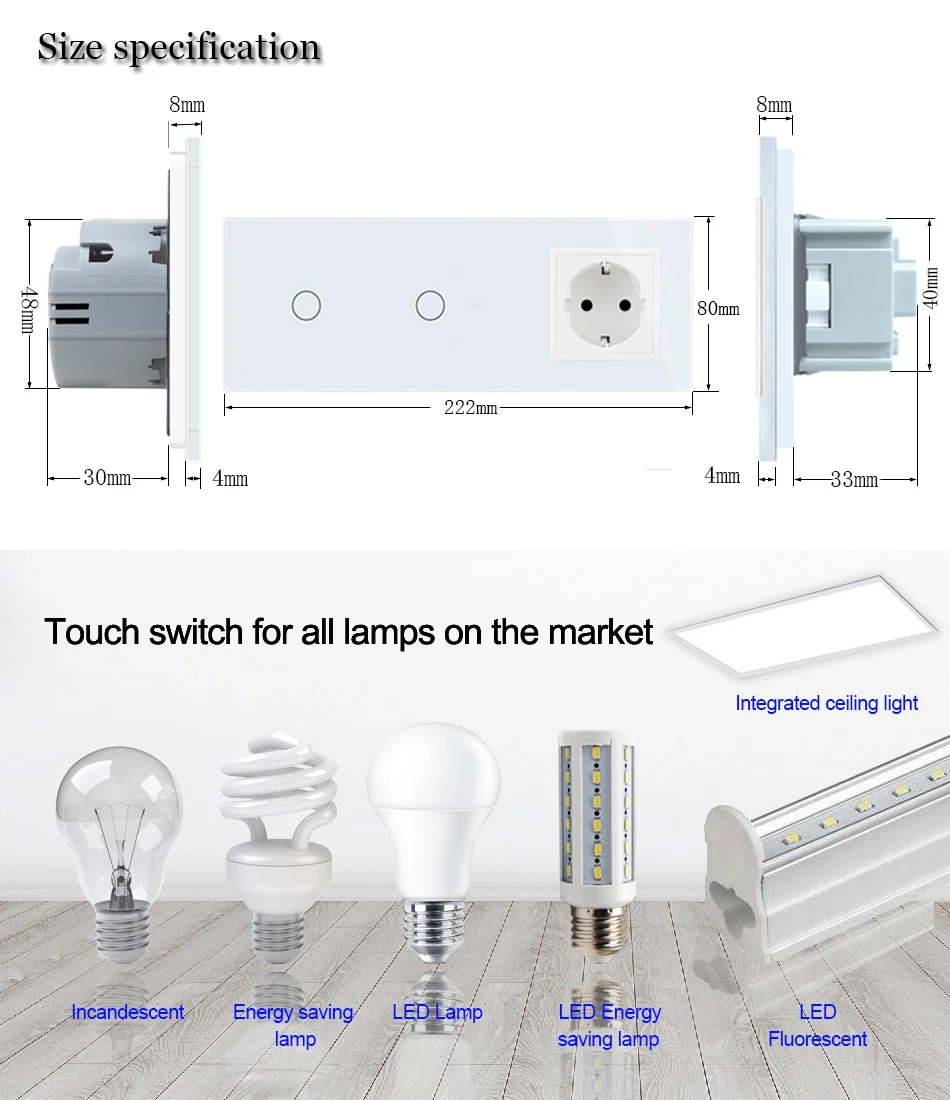 Size specification

8mm

48mm

30mm

4mm

80mm

222mm

8mm

40mm

4mm

33mm

Touch switch for all lamps on the market

Integrated ceiling light

Incandescent

Energy saving lamp

LED Lamp

LED Energy saving lamp

LED Fluorescent