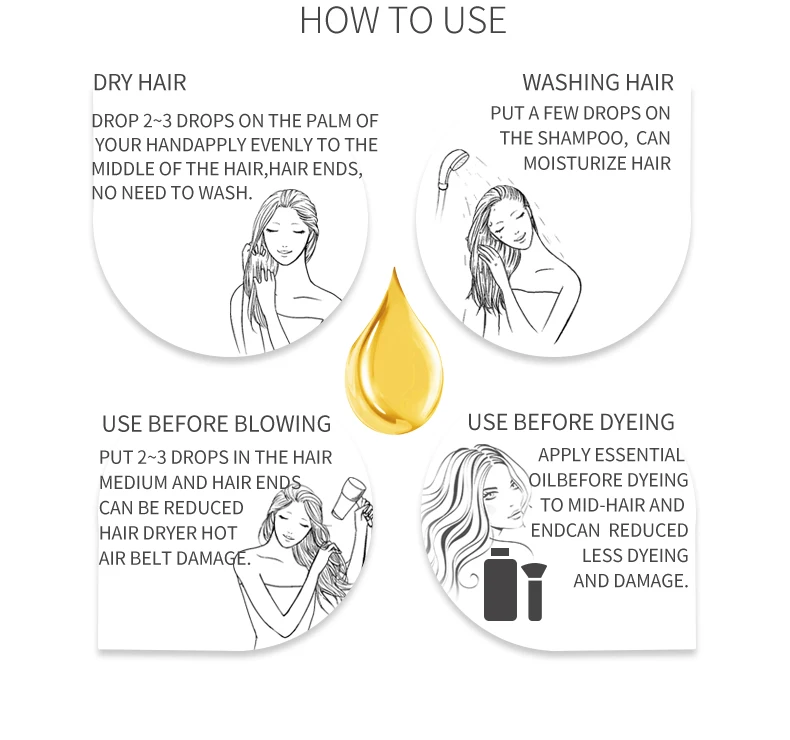 HOW TO USE

DRY HAIR

DROP 2~3 DROPS ON THE PALM OF YOUR HANDAPPLY EVENLY TO THE MIDDLE OF THE HAIR,HAIR ENDS, NO NEED TO WASH.

WASHING HAIR

PUT A FEW DROPS ON THE SHAMPOO, CAN MOISTURIZE HAIR

USE BEFORE BLOWING

PUT 2~3 DROPS IN THE HAIR MEDIUM AND HAIR ENDS CAN BE REDUCED HAIR DRYER HOT AIR BELT DAMAGE.

USE BEFORE DYEING

APPLY ESSENTIAL OILBEFORE DYEING TO MID-HAIR AND ENDCAN REDUCED LESS DYEING AND DAMAGE.