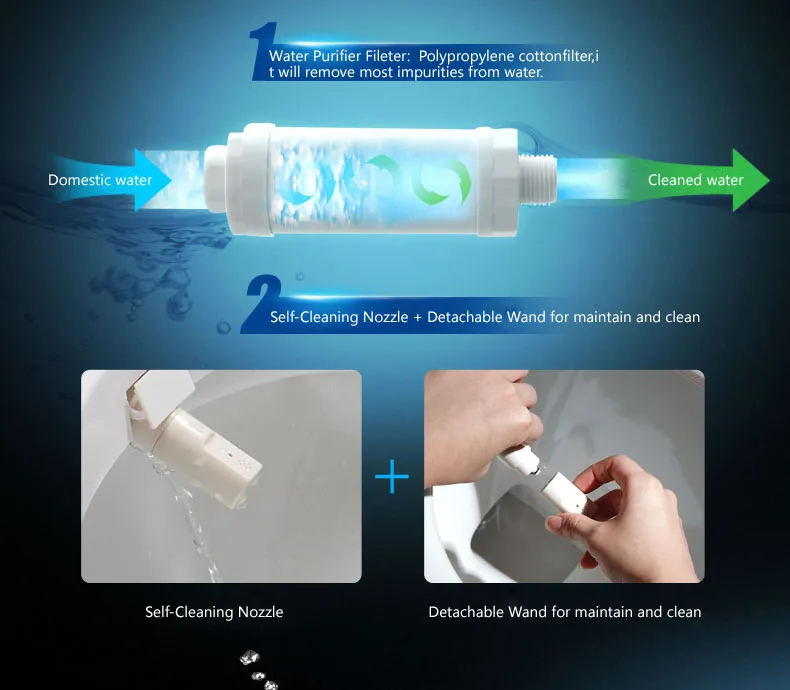 1

Water Purifier Fileter: Polypropylene cottonfilter,i t will remove most impurities from water.

Domestic water

Cleaned water

2

Self-Cleaning Nozzle + Detachable Wand for maintain and clean

+

Self-Cleaning Nozzle

Detachable Wand for maintain and clean