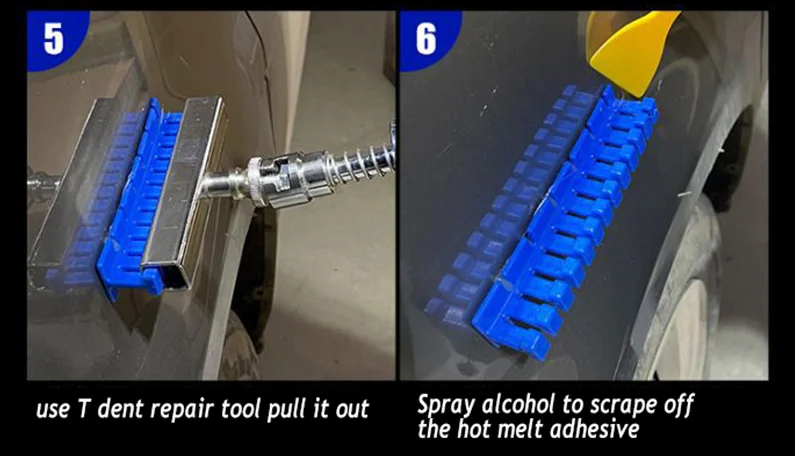 5

use T dent repair tool pull it out

6

Spray alcohol to scrape off the hot melt adhesive