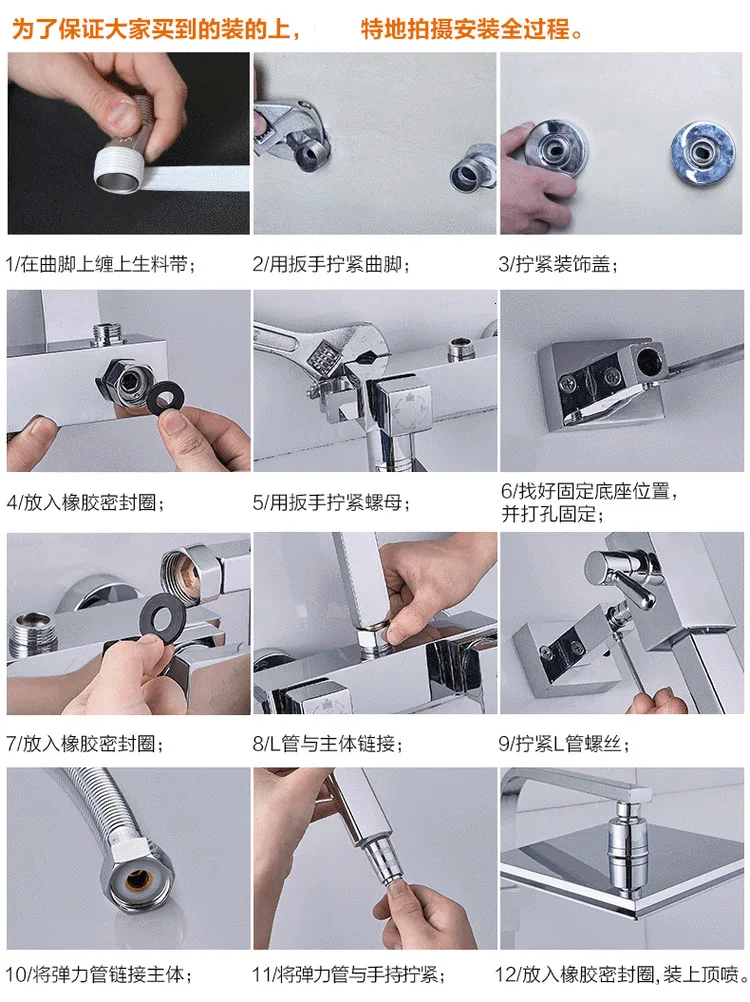 为了保证大家买到的装的上，　　特地拍摄安装全过程。

1/在曲脚上缠上生料带；

2/用扳手拧紧曲脚；

3/拧紧装饰盖；

4/放入橡胶密封圈；

5/用扳手拧紧螺母；

6/找好固定底座位置，并打孔固定；

7/放入橡胶密封圈；

8/L管与主体链接；

9/拧紧L管螺丝；

10/将弹力管链接主体；

11/将弹力管与手持拧紧；

12/放入橡胶密封圈，装上顶喷。