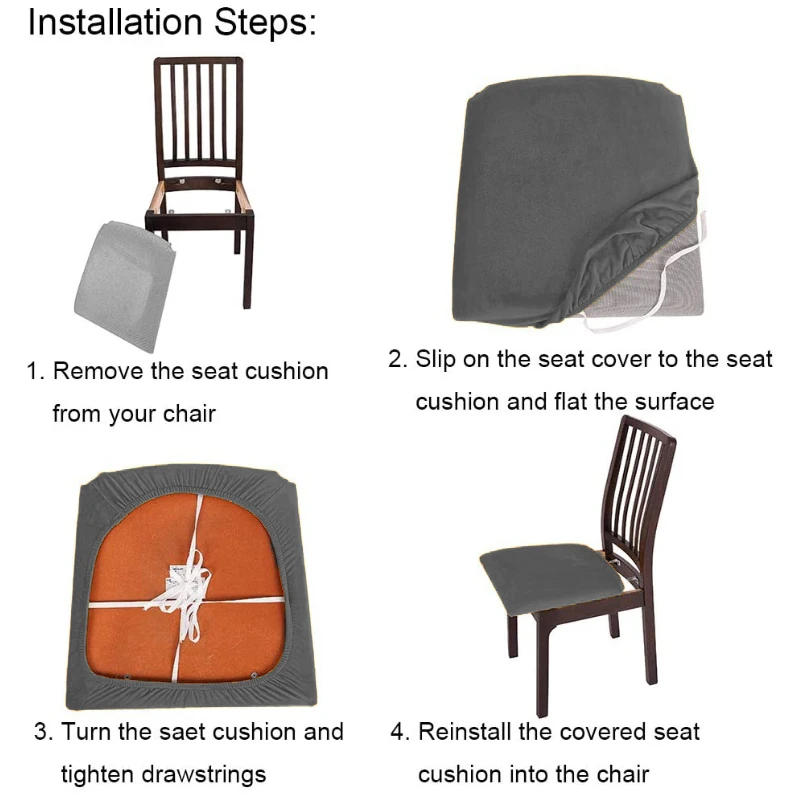 Installation Steps:

1. Remove the seat cushion from your chair

2. Slip on the seat cover to the seat cushion and flat the surface

3. Turn the saet cushion and tighten drawstrings

4. Reinstall the covered seat cushion into the chair