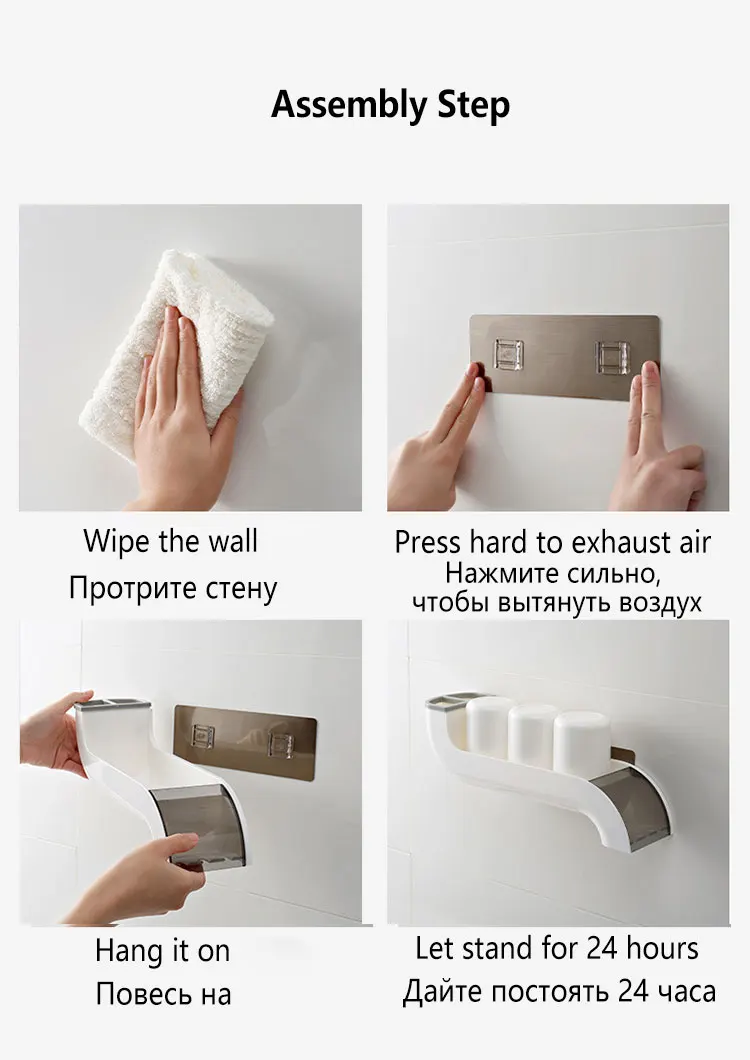 Assembly Step

Wipe the wall
Протрите стену

Press hard to exhaust air
Нажмите сильно, чтобы вытянуть воздух

Hang it on
Повесь на

Let stand for 24 hours
Дайте постоять 24 часа