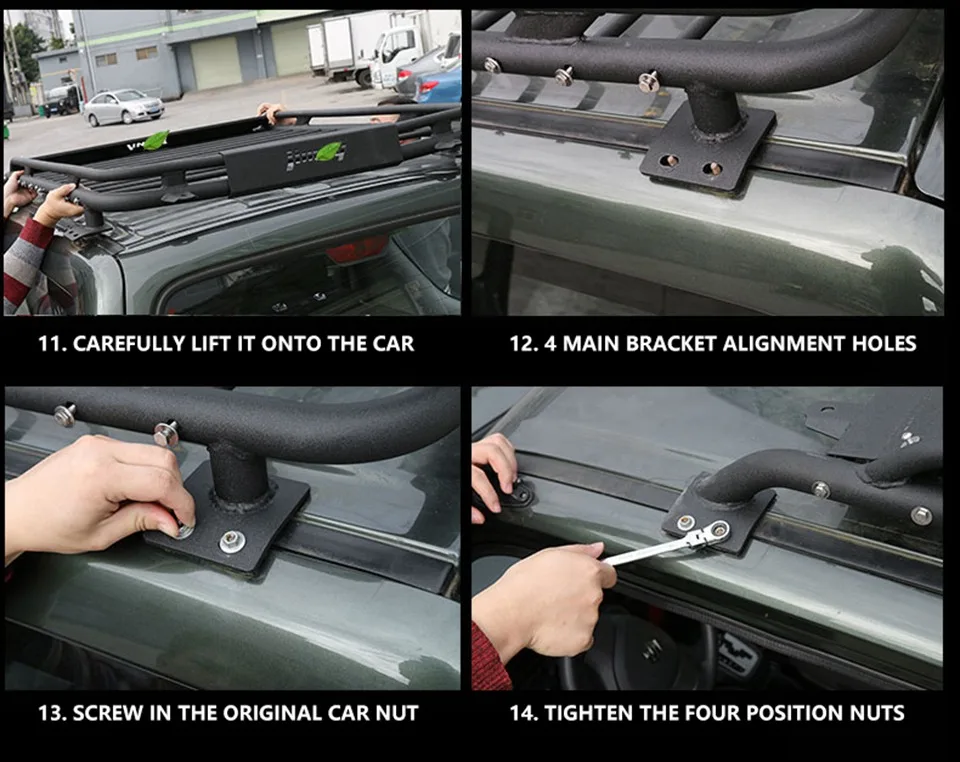 11. CAREFULLY LIFT IT ONTO THE CAR

12. 4 MAIN BRACKET ALIGNMENT HOLES

13. SCREW IN THE ORIGINAL CAR NUT

14. TIGHTEN THE FOUR POSITION NUTS