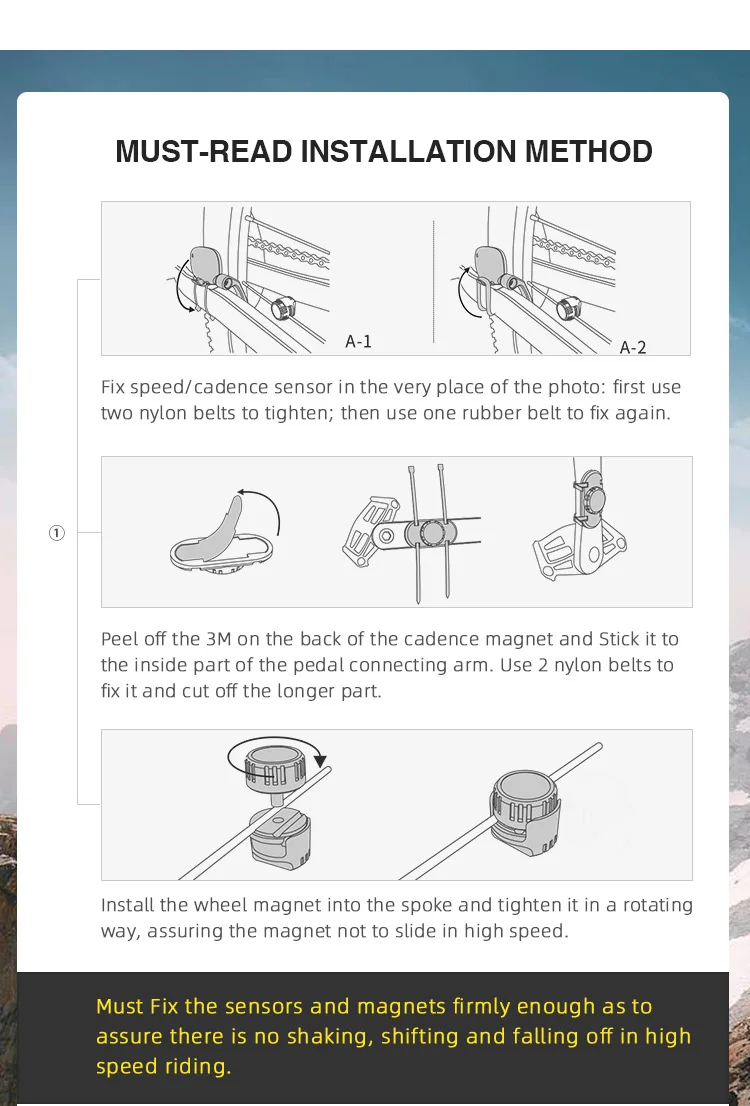 MUST-READ INSTALLATION METHOD

A-1

A-2

Fix speed/cadence sensor in the very place of the photo: first use two nylon belts to tighten; then use one rubber belt to fix again.

①

Peel off the 3M on the back of the cadence magnet and Stick it to the inside part of the pedal connecting arm. Use 2 nylon belts to fix it and cut off the longer part.

Install the wheel magnet into the spoke and tighten it in a rotating way, assuring the magnet not to slide in high speed.

Must Fix the sensors and magnets firmly enough as to assure there is no shaking, shifting and falling off in high speed riding.