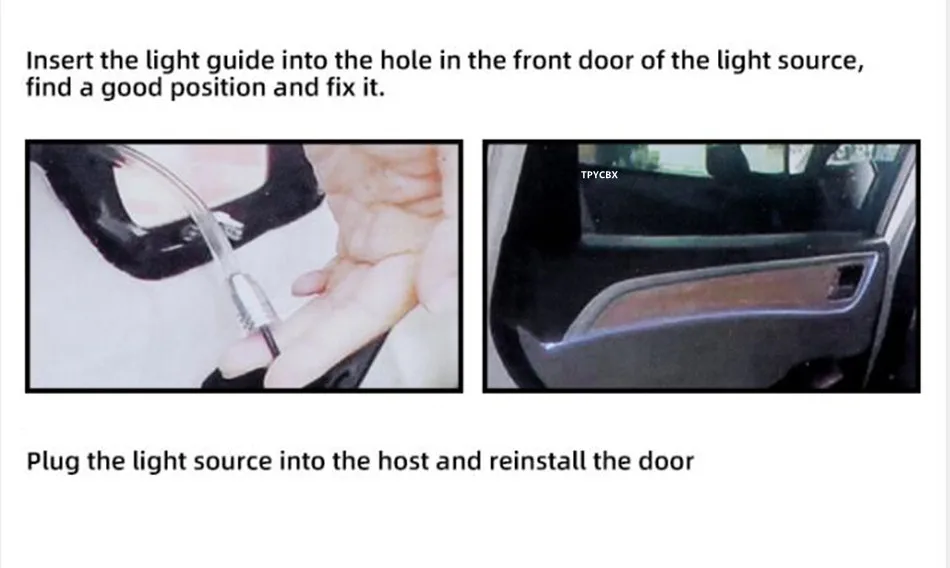 Insert the light guide into the hole in the front door of the light source, find a good position and fix it.

TPYCBX

Plug the light source into the host and reinstall the door