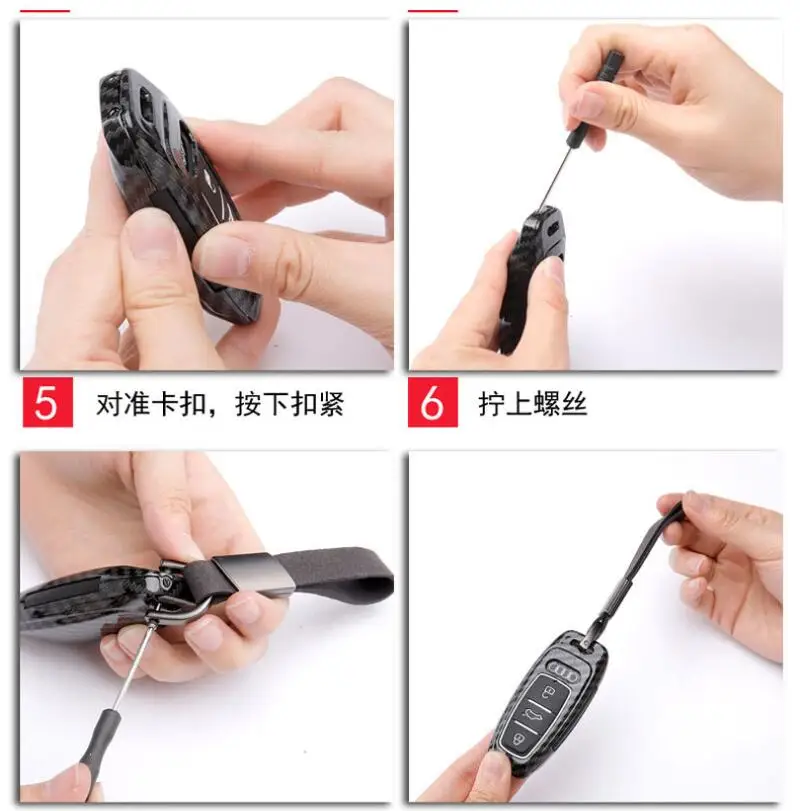 5 对准卡扣，按下扣紧

6 拧上螺丝