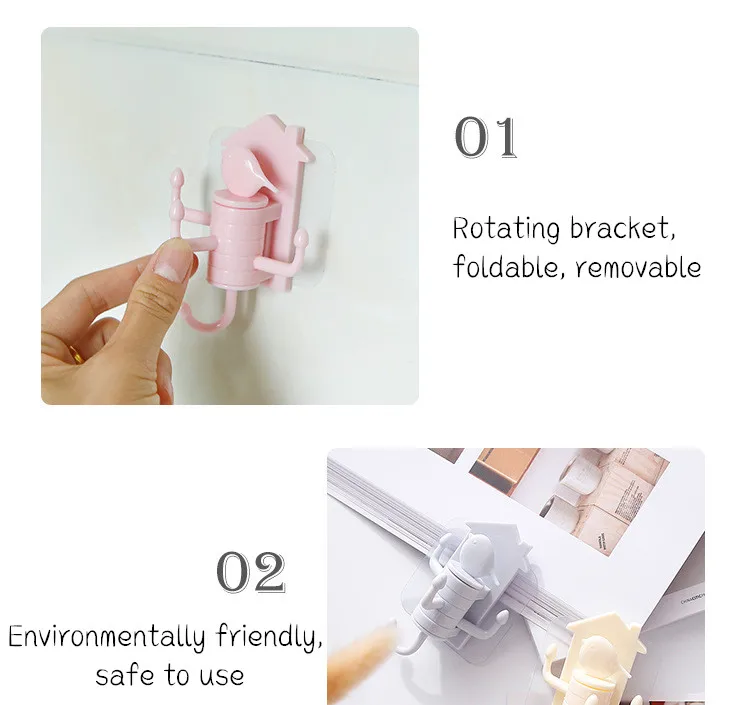 01

Rotating bracket, foldable, removable

02

Environmentally friendly, safe to use