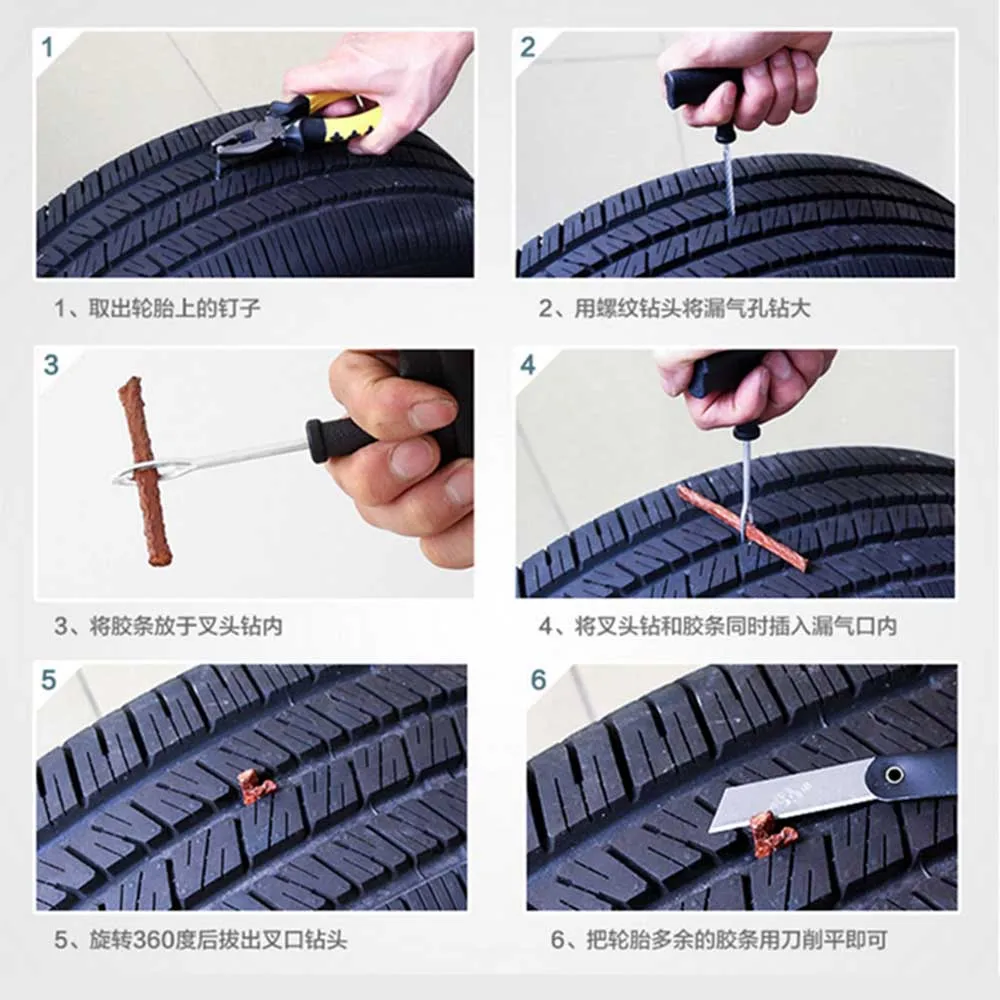 1

1、取出轮胎上的钉子

2

2、用螺纹钻头将漏气孔钻大

3

3、将胶条放于叉头钻内

4

4、将叉头钻和胶条同时插入漏气口内

5

5、旋转360度后拔出叉口钻头

6

6、把轮胎多余的胶条用刀削平即可