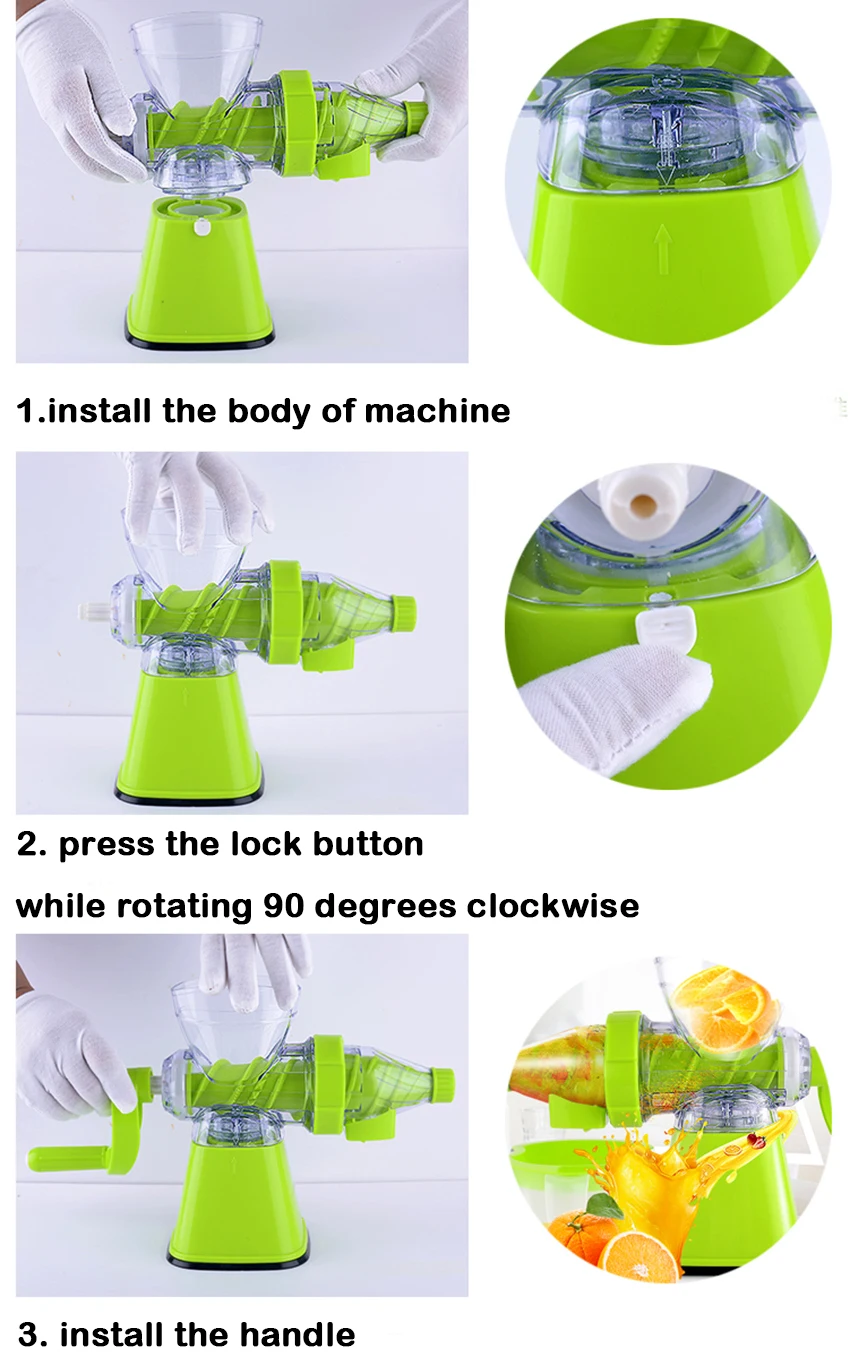 1.install the body of machine

2. press the lock button

while rotating 90 degrees clockwise

3. install the handle