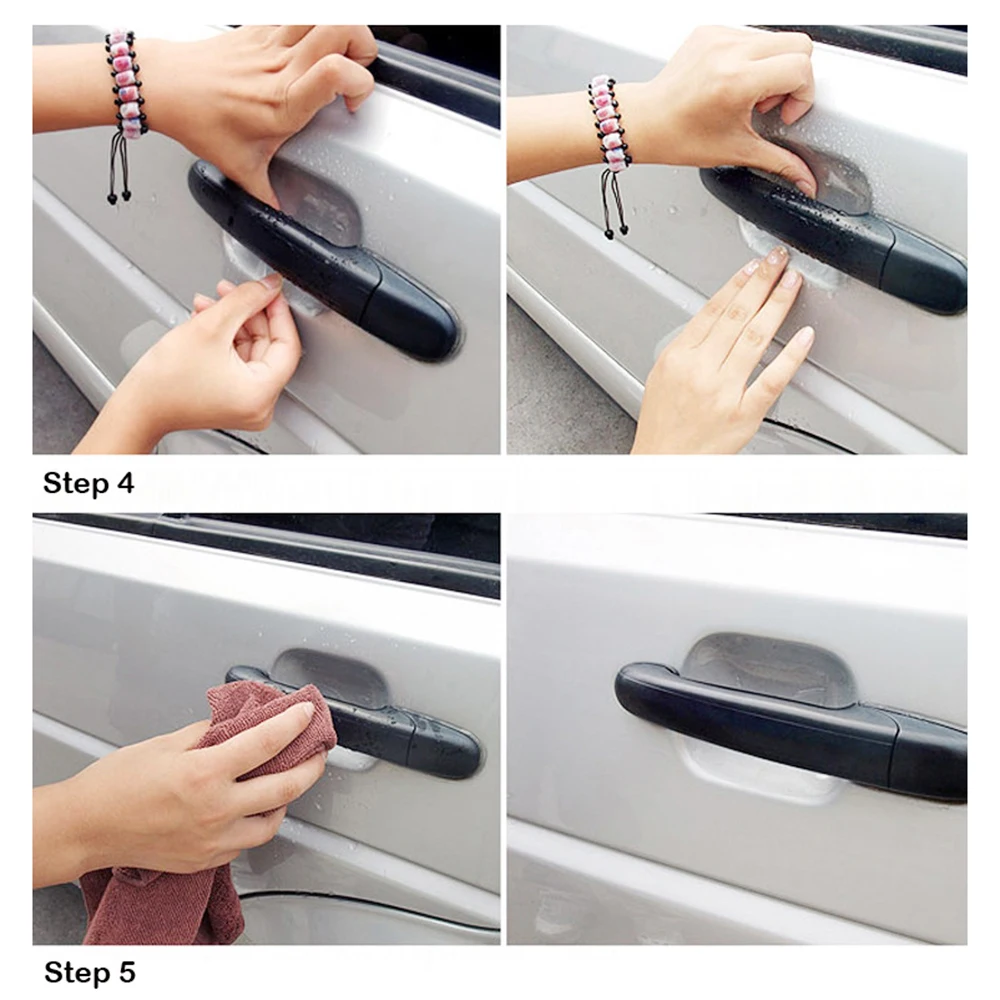 Step 4

Step 5