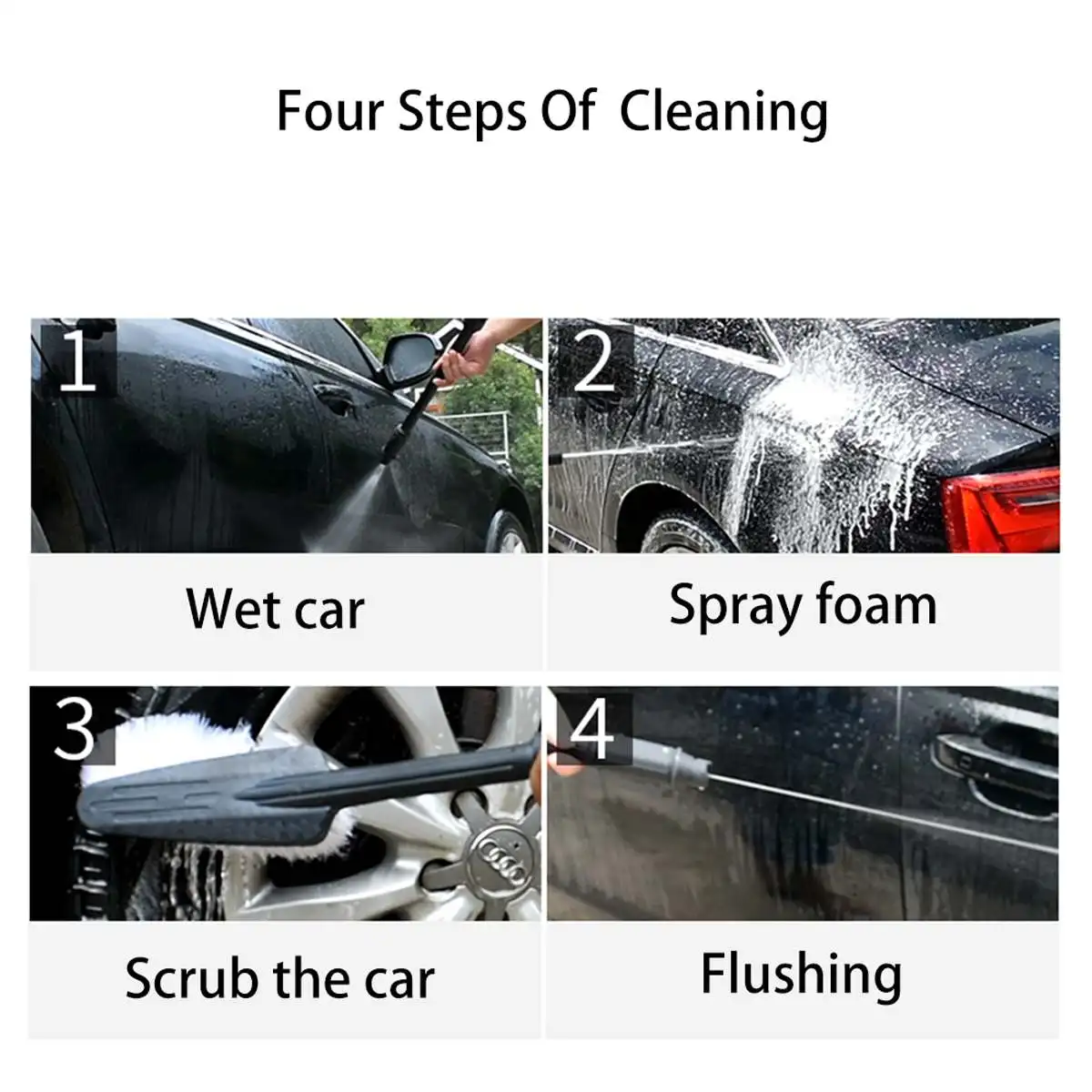 Four Steps Of Cleaning

1

Wet car

2

Spray foam

3

Scrub the car

4

Flushing