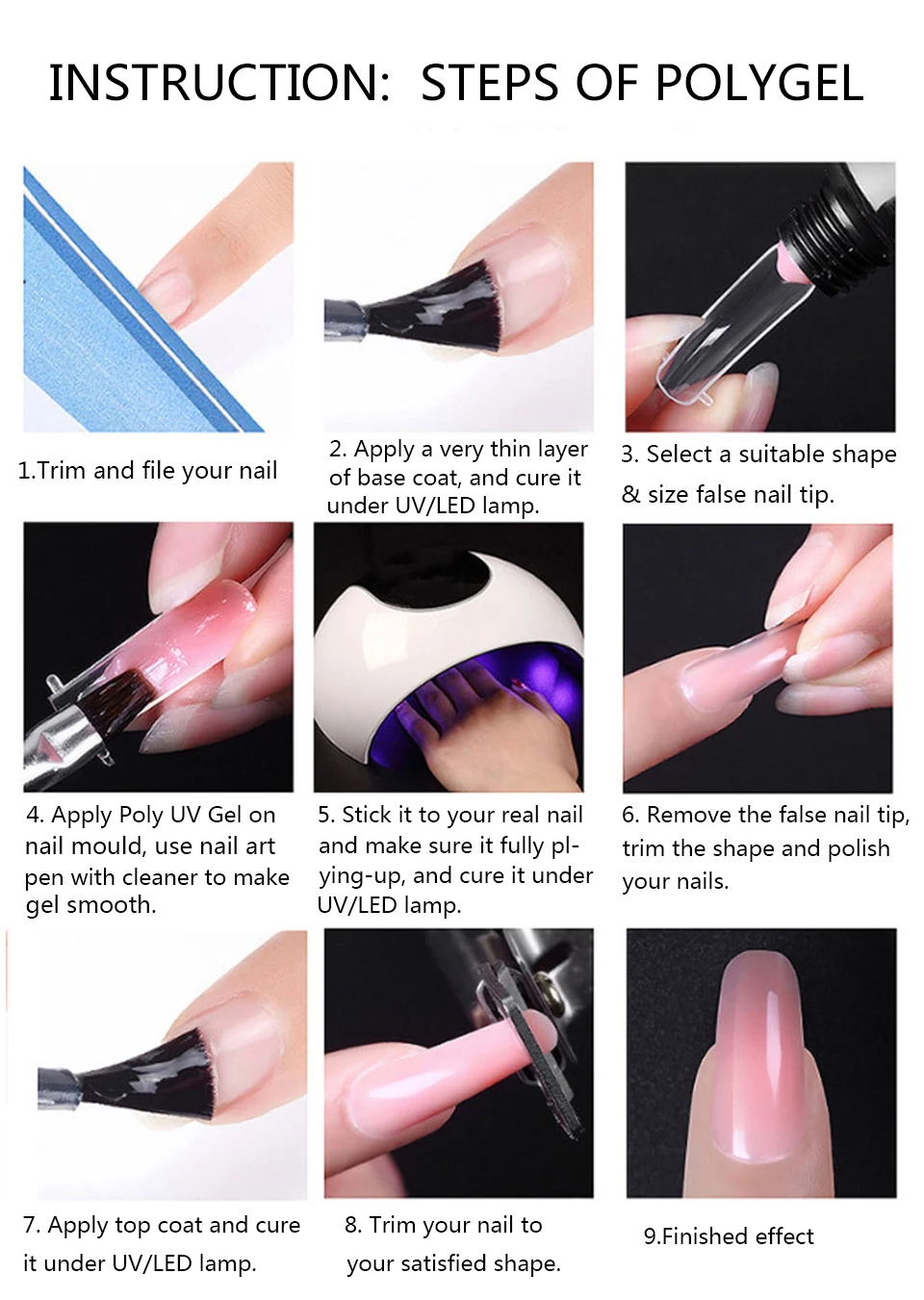 INSTRUCTION: STEPS OF POLYGEL

1.Trim and file your nail

2. Apply a very thin layer of base coat, and cure it under UV/LED lamp.

3. Select a suitable shape & size false nail tip.

4. Apply Poly UV Gel on nail mould, use nail art pen with cleaner to make gel smooth.

5. Stick it to your real nail and make sure it fully plying-up, and cure it under UV/LED lamp.

6. Remove the false nail tip, trim the shape and polish your nails.

7. Apply top coat and cure it under UV/LED lamp.

8. Trim your nail to your satisfied shape.

9.Finished effect