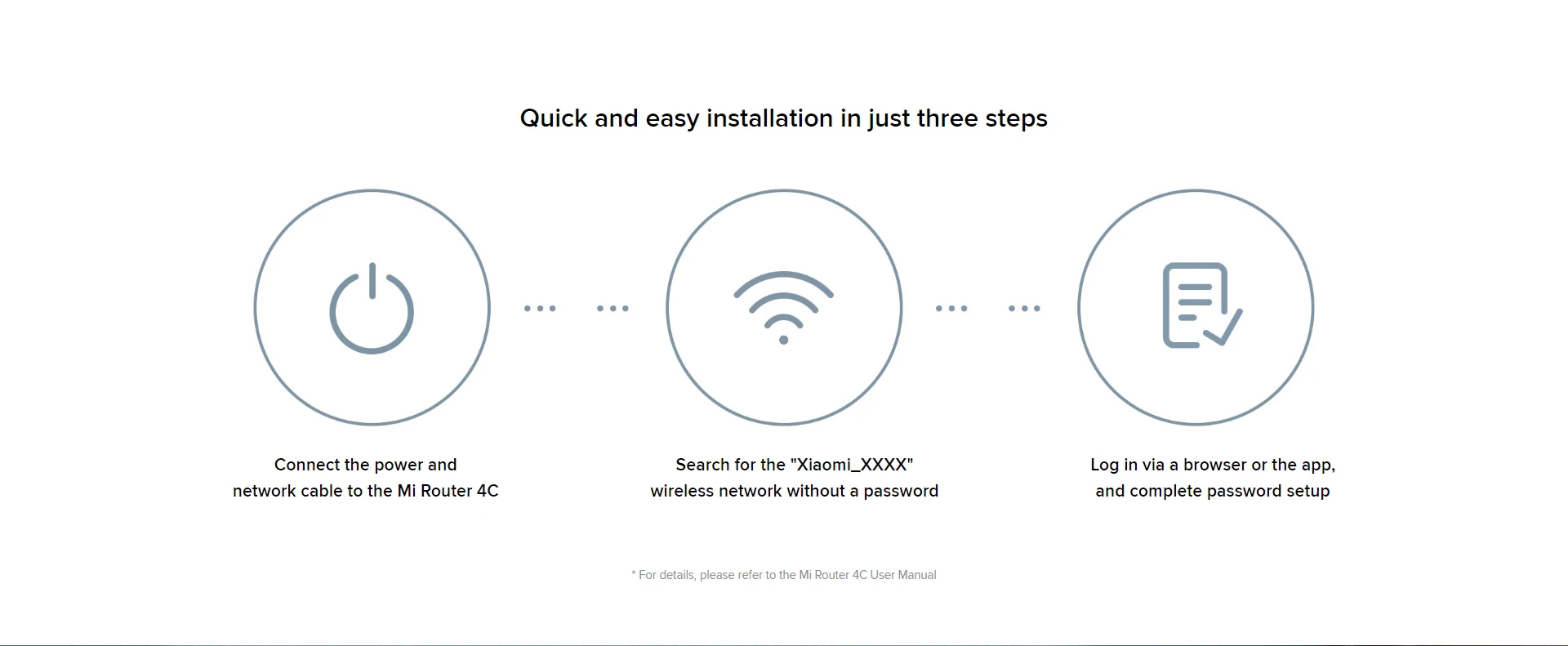 Quick and easy installation in just three steps

Connect the power and network cable to the Mi Router 4C

Search for the "Xiaomi_XXXX" wireless network without a password

Log in via a browser or the app, and complete password setup

* For details, please refer to the Mi Router 4C User Manual