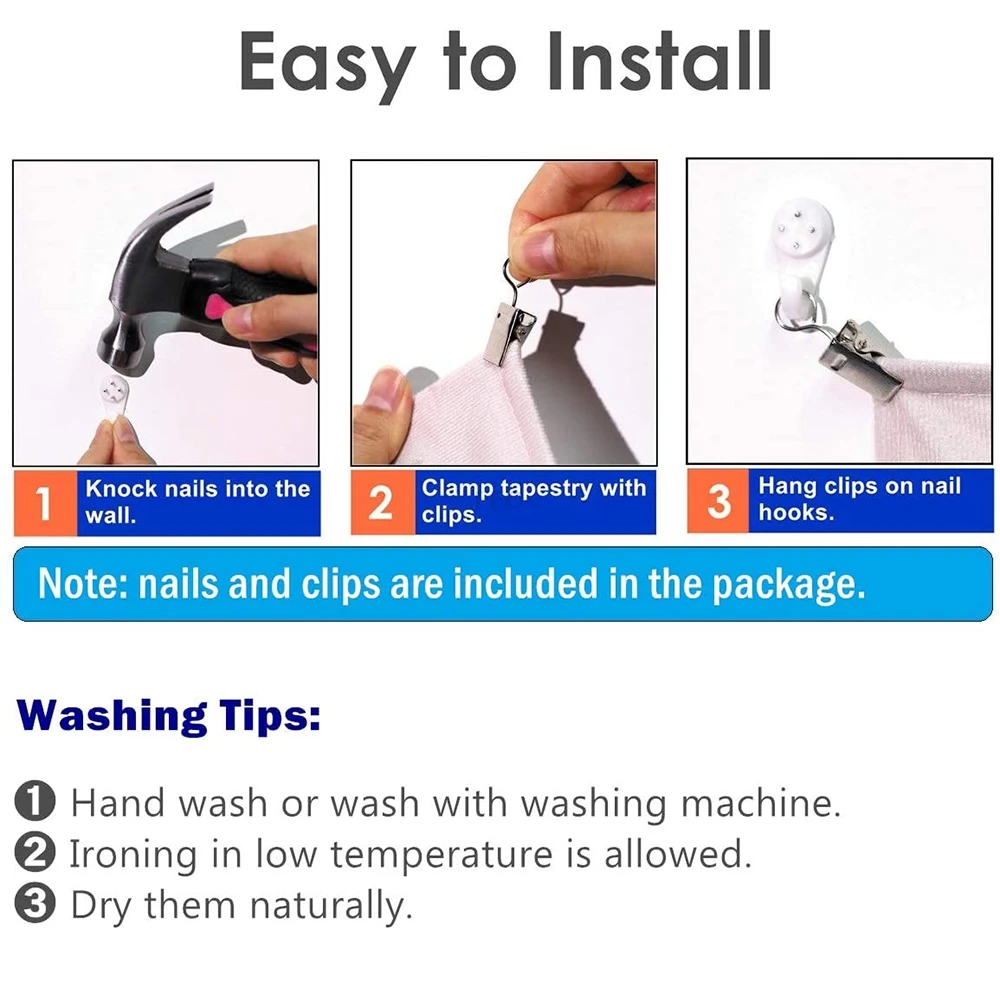 Easy to Install

1 Knock nails into the wall.

2 Clamp tapestry with clips.

3 Hang clips on nail hooks.

Note: nails and clips are included in the package.

Washing Tips:

❶ Hand wash or wash with washing machine.
❷ Ironing in low temperature is allowed.
❸ Dry them naturally.