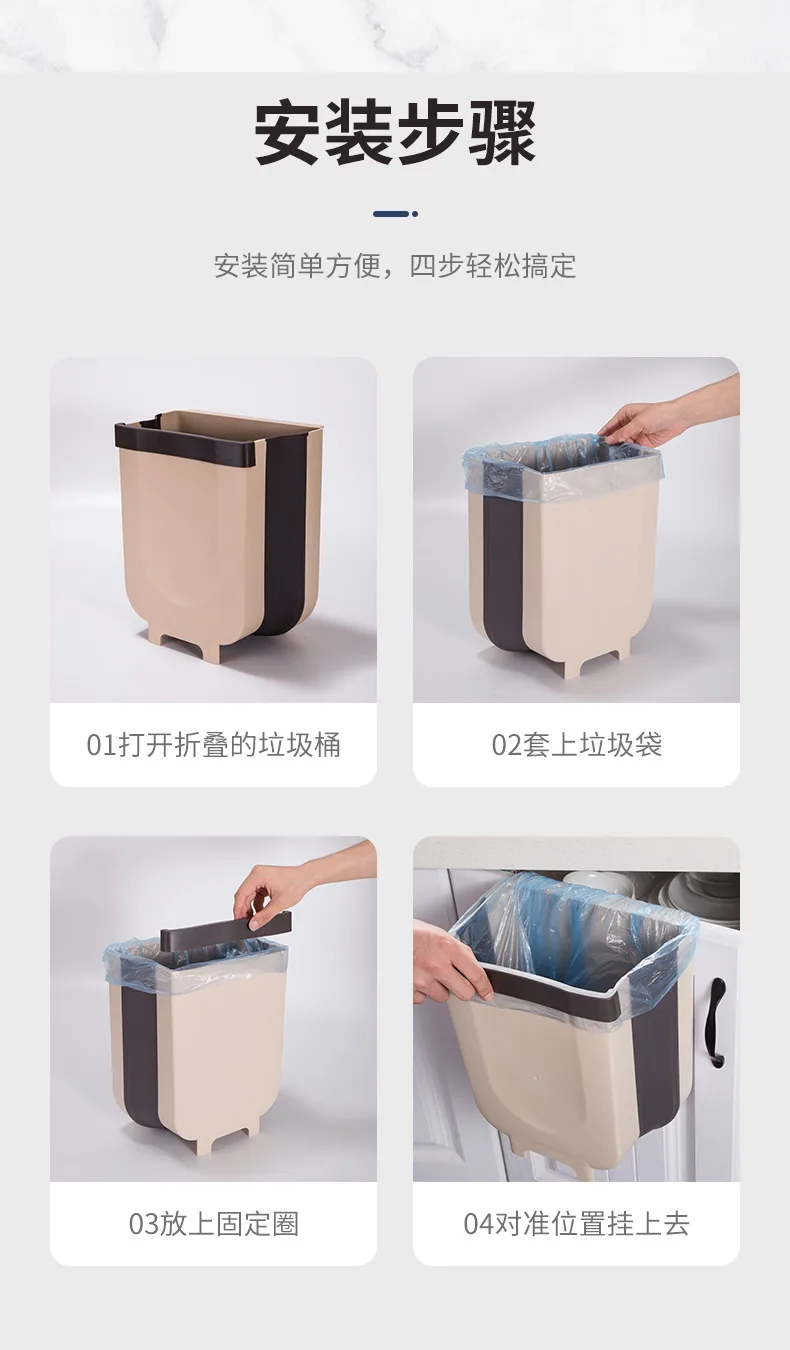 安装步骤

安装简单方便，四步轻松搞定

01打开折叠的垃圾桶

02套上垃圾袋

03放上固定圈

04对准位置挂上去