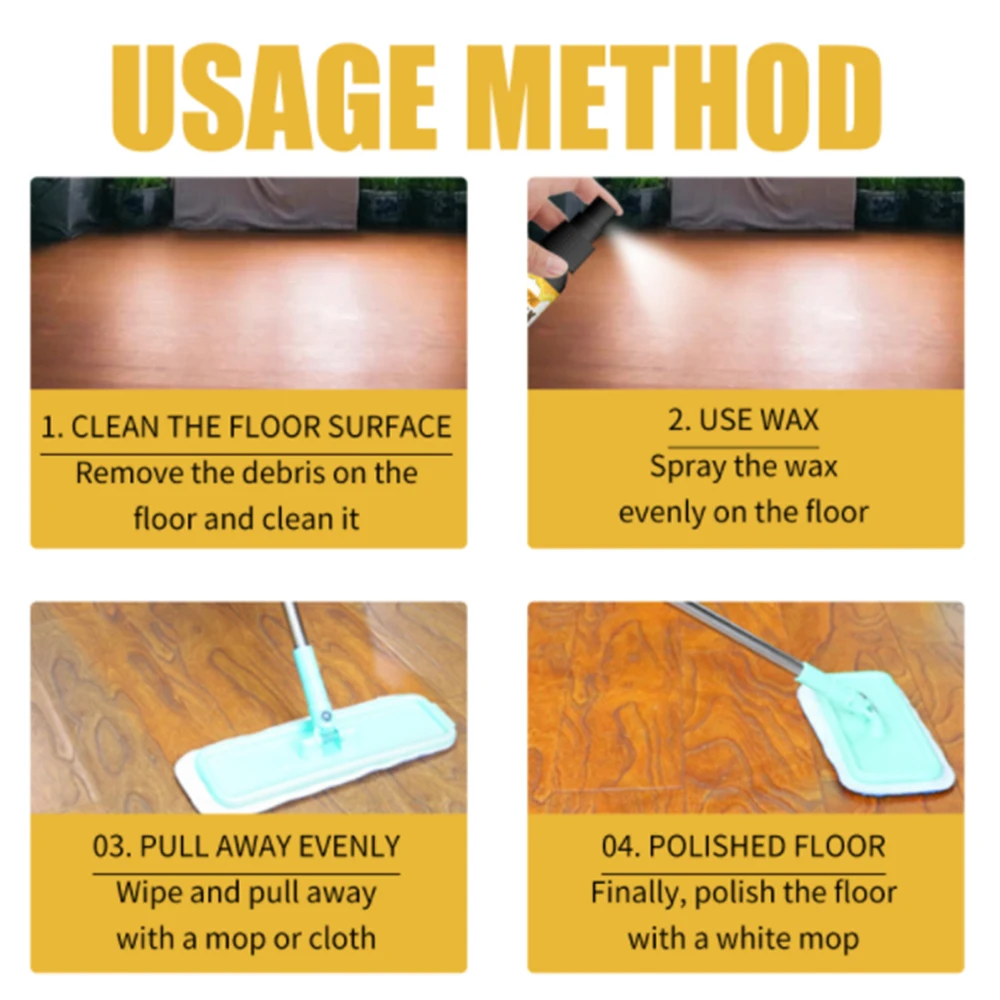 USAGE METHOD

1. CLEAN THE FLOOR SURFACE
Remove the debris on the floor and clean it

2. USE WAX
Spray the wax evenly on the floor

03. PULL AWAY EVENLY
Wipe and pull away with a mop or cloth

04. POLISHED FLOOR
Finally, polish the floor with a white mop